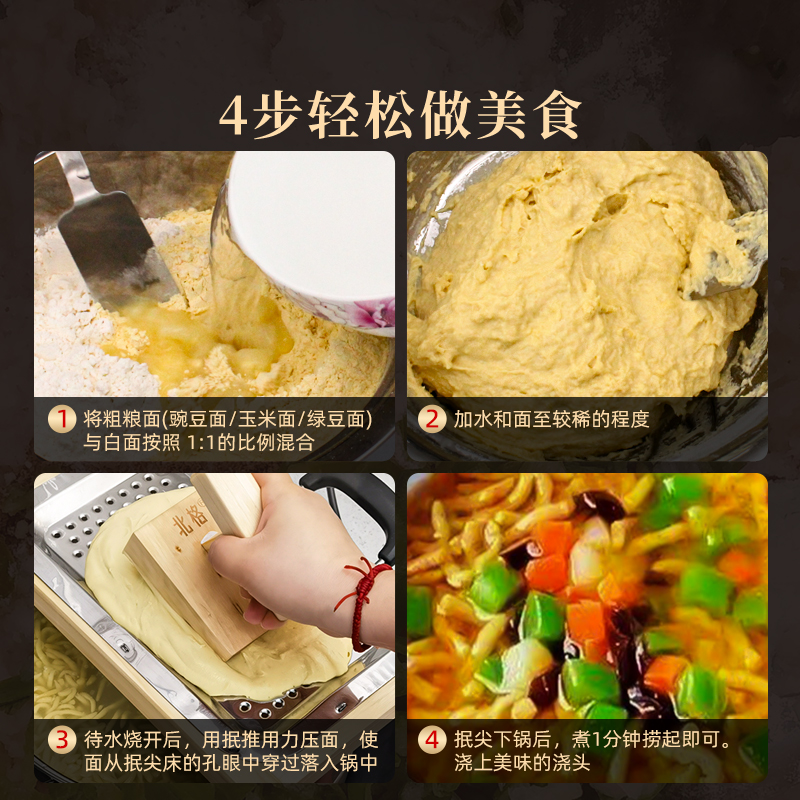 4步轻松做美食

1 将粗粮面(豌豆面/玉米面/绿豆面)与白面按照 1:1的比例混合

2 加水和面至较稀的程度

北格

3 待水烧开后，用抿推用力压面，使面从抿尖床的孔眼中穿过落入锅中

4 抿尖下锅后，煮1分钟捞起即可。浇上美味的浇头