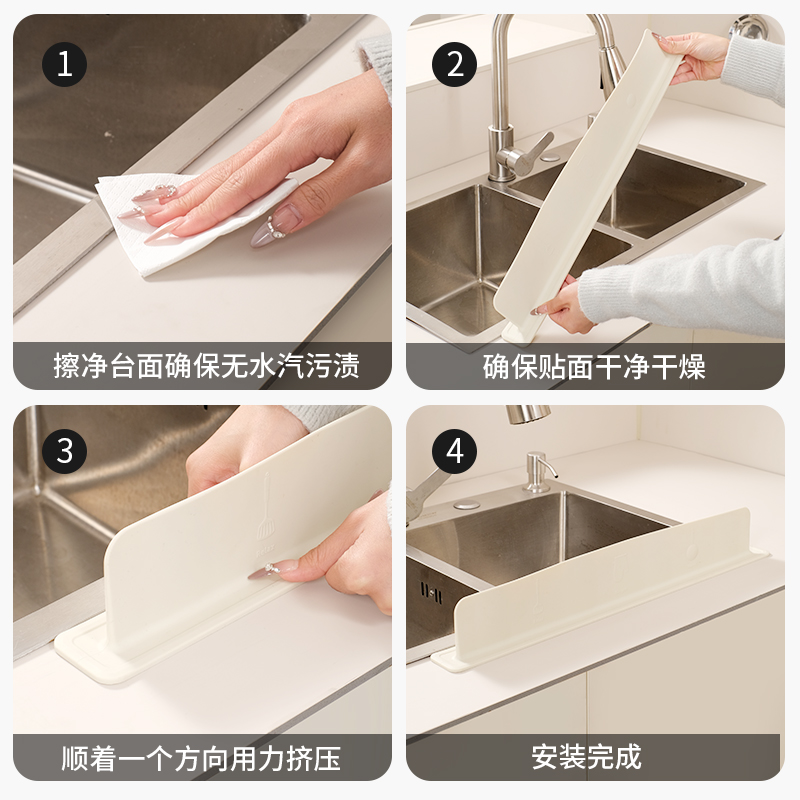 1

擦净台面确保无水汽污渍

2

确保贴面干净干燥

3

顺着一个方向用力挤压

4

安装完成