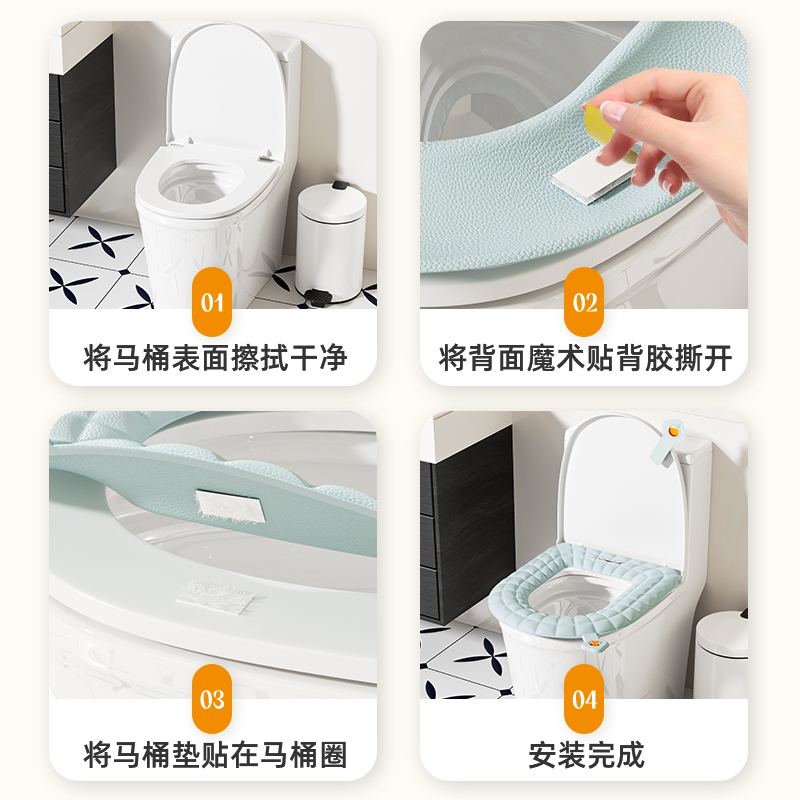 01
将马桶表面擦拭干净

02
将背面魔术贴背胶撕开

03
将马桶垫贴在马桶圈

04
安装完成