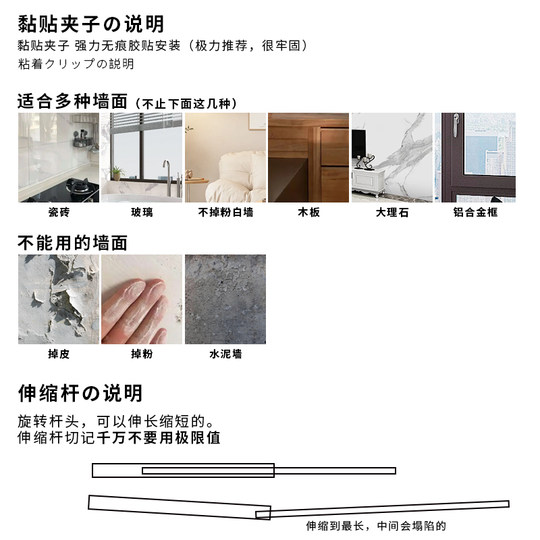 黏贴夹子の说明
黏贴夹子 强力无痕胶贴安装（极力推荐，很牢固）
粘着クリップの説明

适合多种墙面（不止下面这几种）

瓷砖　玻璃　不掉粉白墙　木板　大理石　铝合金框

不能用的墙面

掉皮　掉粉　水泥墙

伸缩杆の说明

旋转杆头，可以伸长缩短的。
伸缩杆切记千万不要用极限值

伸缩到最长，中间会塌陷的