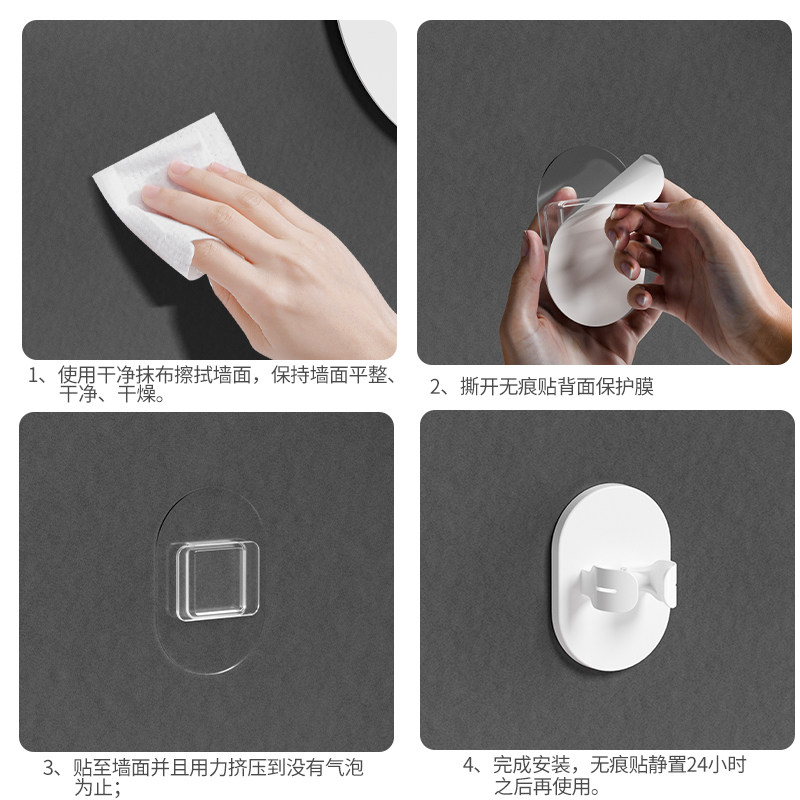 1、使用干净抹布擦拭墙面，保持墙面平整、干净、干燥。

2、撕开无痕贴背面保护膜

3、贴至墙面并且用力挤压到没有气泡为止；

4、完成安装，无痕贴静置24小时之后再使用。