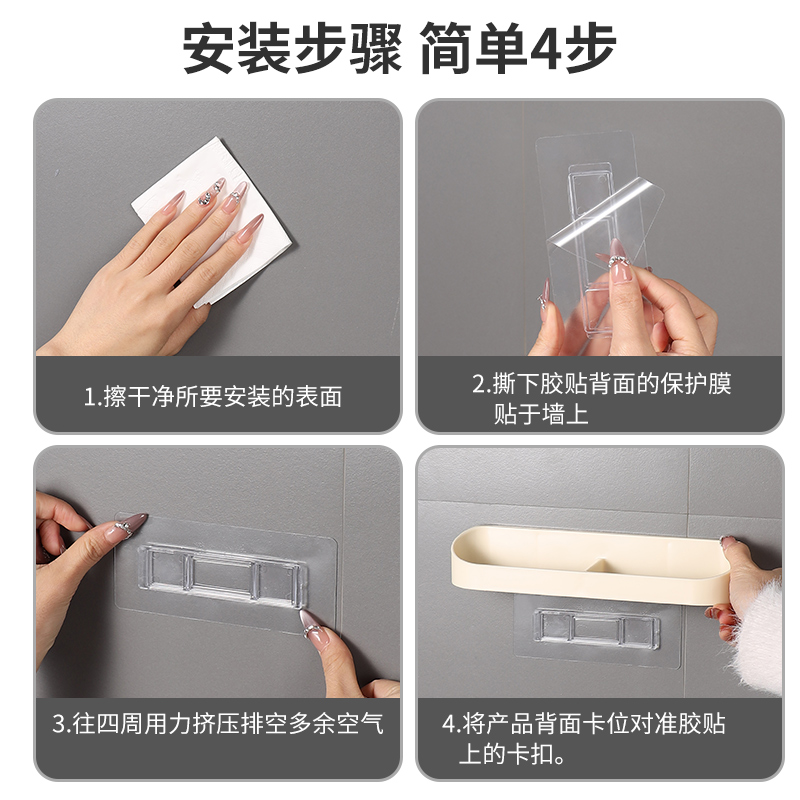 安装步骤 简单4步

1.擦干净所要安装的表面

2.撕下胶贴背面的保护膜贴于墙上

3.往四周用力挤压排空多余空气

4.将产品背面卡位对准胶贴上的卡扣。