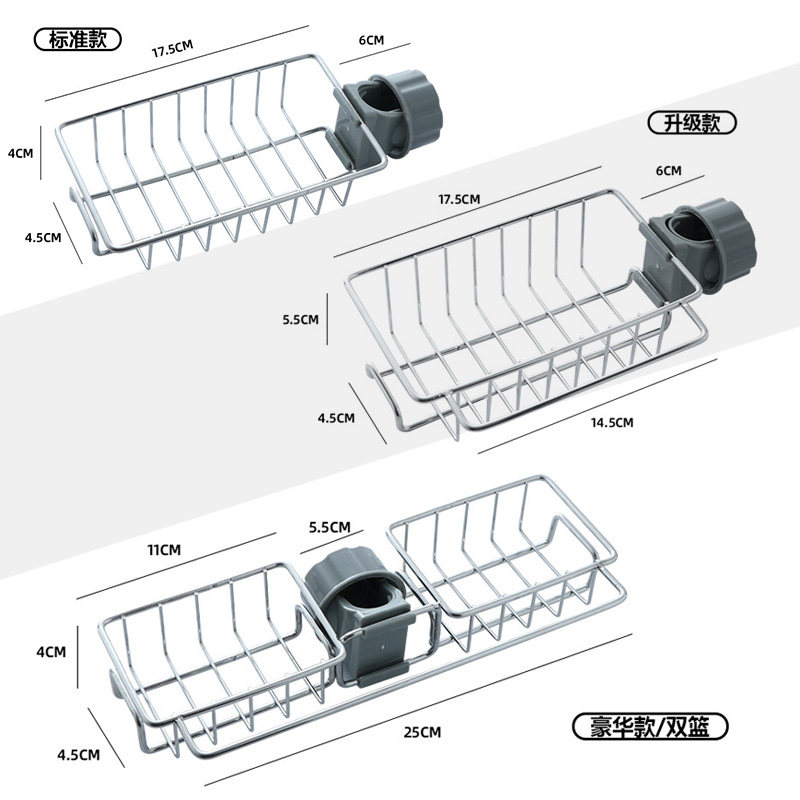 标准款
17.5CM
6CM
4CM
4.5CM

升级款
17.5CM
6CM
5.5CM
4.5CM
14.5CM

11CM
5.5CM
4CM
4.5CM
25CM
豪华款/双篮