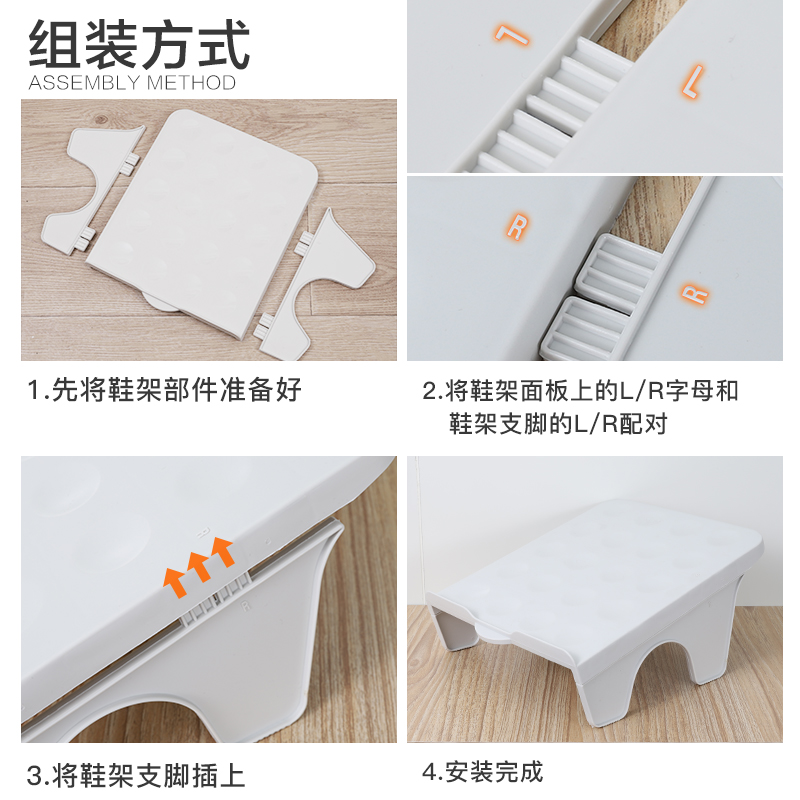 组装方式
ASSEMBLY METHOD

L

L

R

R

1.先将鞋架部件准备好

2.将鞋架面板上的L/R字母和鞋架支脚的L/R配对

R

R

3.将鞋架支脚插上

4.安装完成