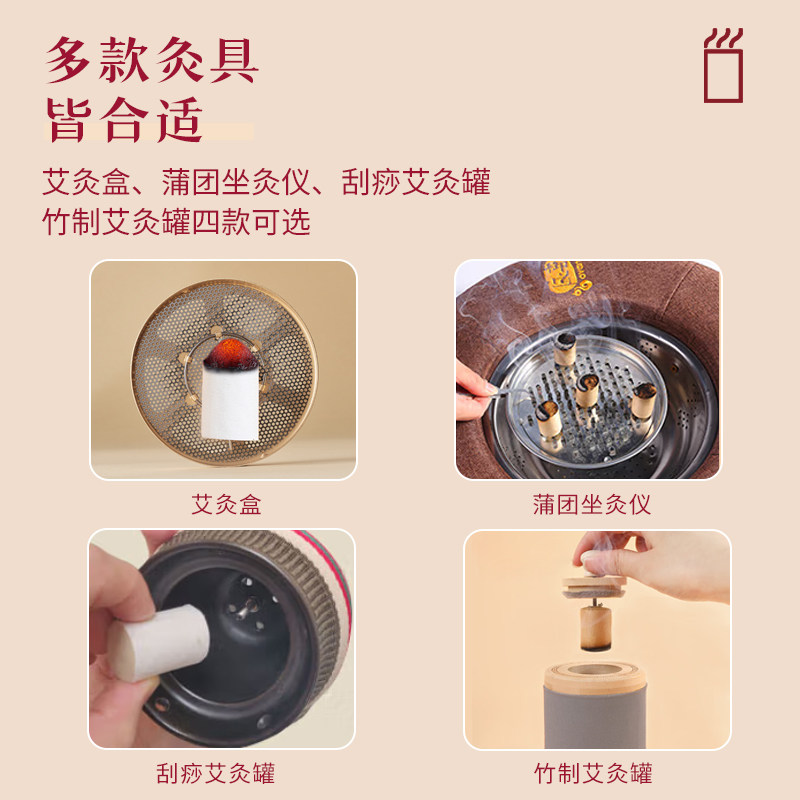 多款灸具
皆合适

艾灸盒、蒲团坐灸仪、刮痧艾灸罐
竹制艾灸罐四款可选

艾灸盒

蒲团坐灸仪

刮痧艾灸罐

竹制艾灸罐