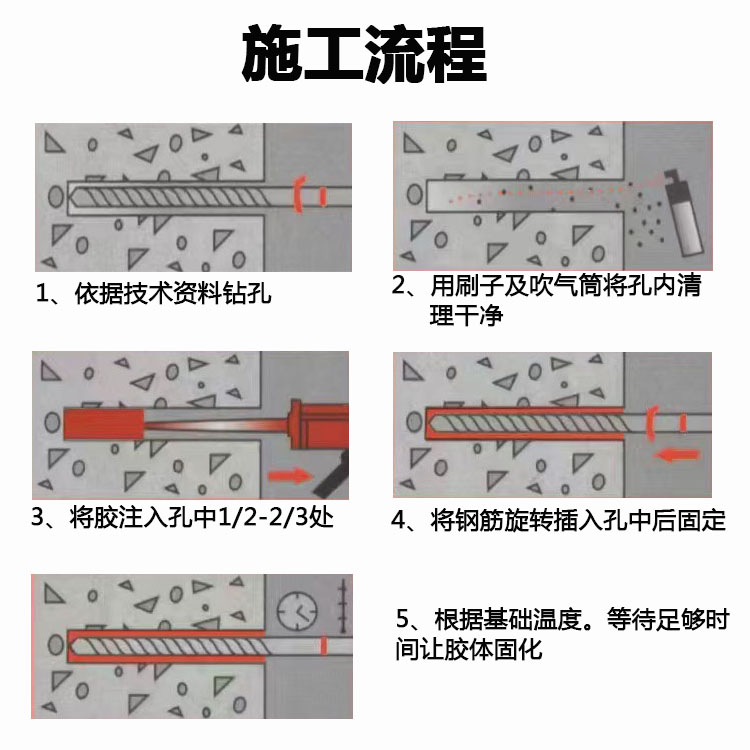 施工流程

1、依据技术资料钻孔

2、用刷子及吹气筒将孔内清理干净

3、将胶注入孔中1/2-2/3处

4、将钢筋旋转插入孔中后固定

5、根据基础温度。等待足够时间让胶体固化