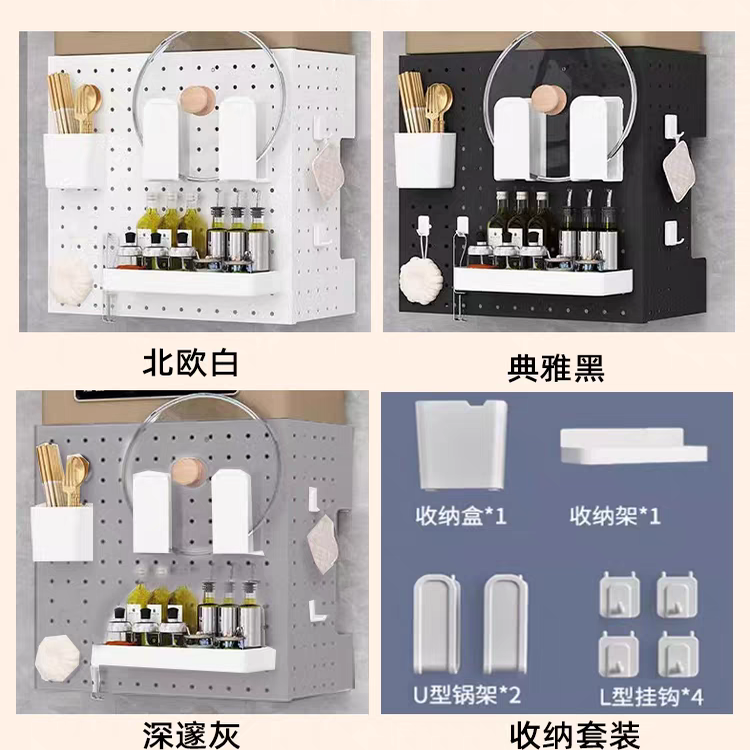 北欧白

典雅黑

深邃灰

收纳盒*1

收纳架*1

U型锅架*2

L型挂钩*4

收纳套装