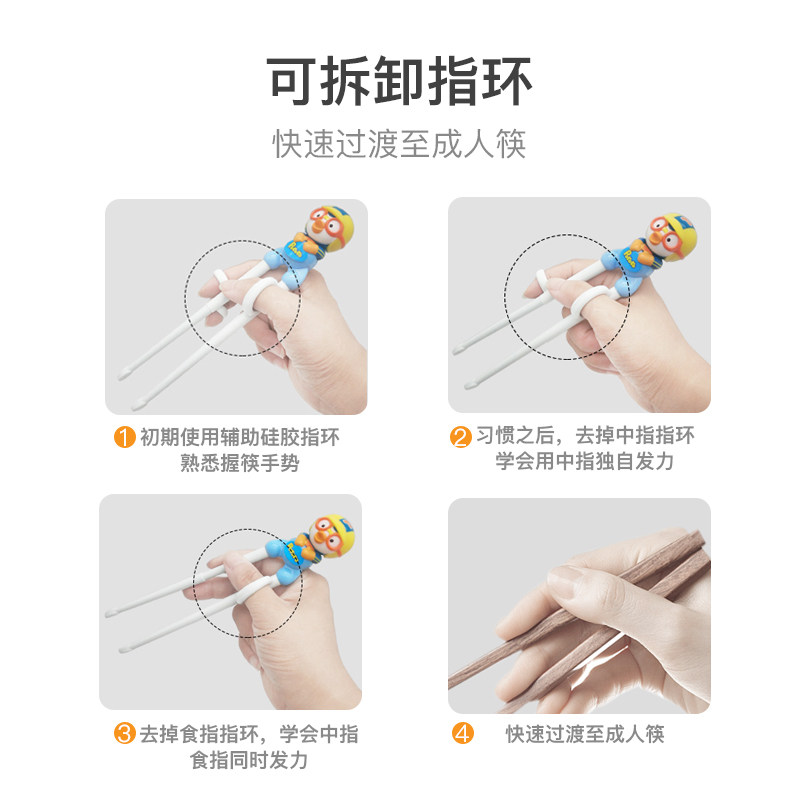 可拆卸指环

快速过渡至成人筷

1 初期使用辅助硅胶指环
熟悉握筷手势

2 习惯之后，去掉中指指环
学会用中指独自发力

3 去掉食指指环，学会中指
食指同时发力

4 快速过渡至成人筷