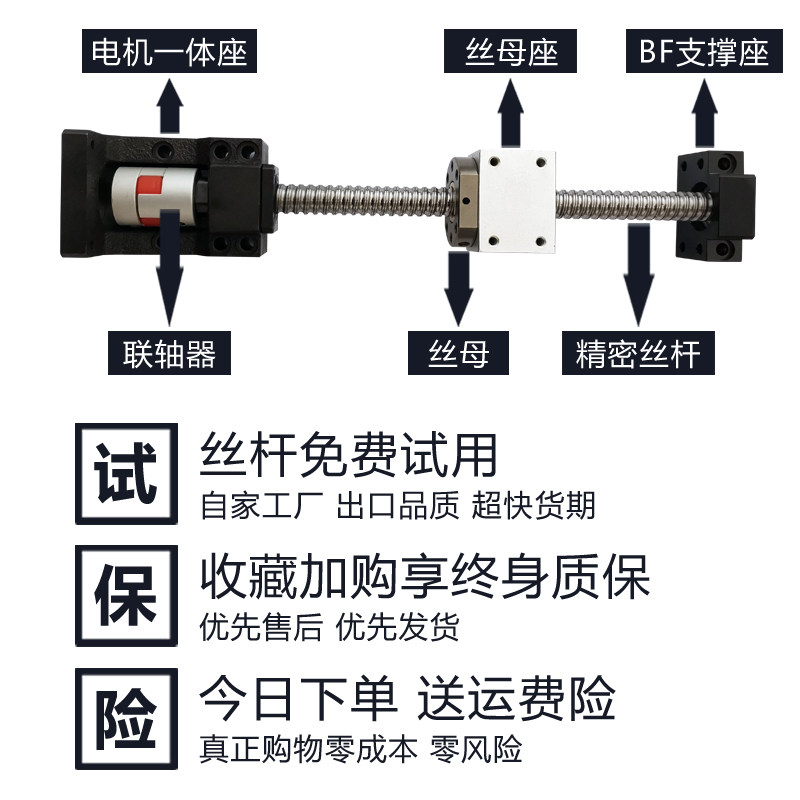 电机一体座

丝母座

BF支撑座

联轴器

丝母

精密丝杆

试

丝杆免费试用

自家工厂 出口品质 超快货期

保

收藏加购享终身质保

优先售后 优先发货

险

今日下单 送运费险

真正购物零成本 零风险