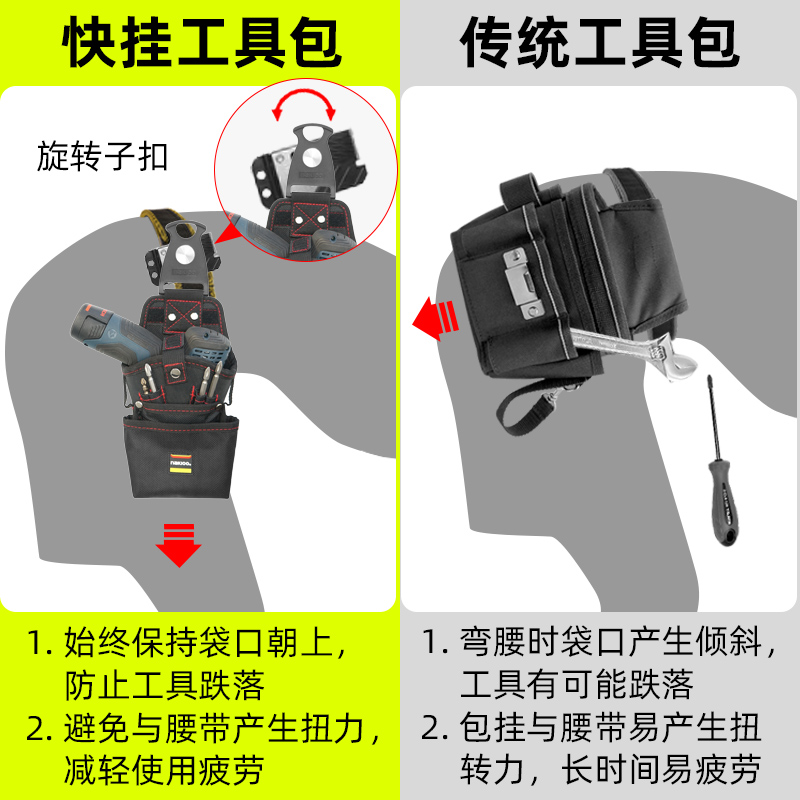 快挂工具包

旋转子扣

1. 始终保持袋口朝上，防止工具跌落
2. 避免与腰带产生扭力，减轻使用疲劳

传统工具包

1. 弯腰时袋口产生倾斜，工具有可能跌落
2. 包挂与腰带易产生扭转力，长时间易疲劳