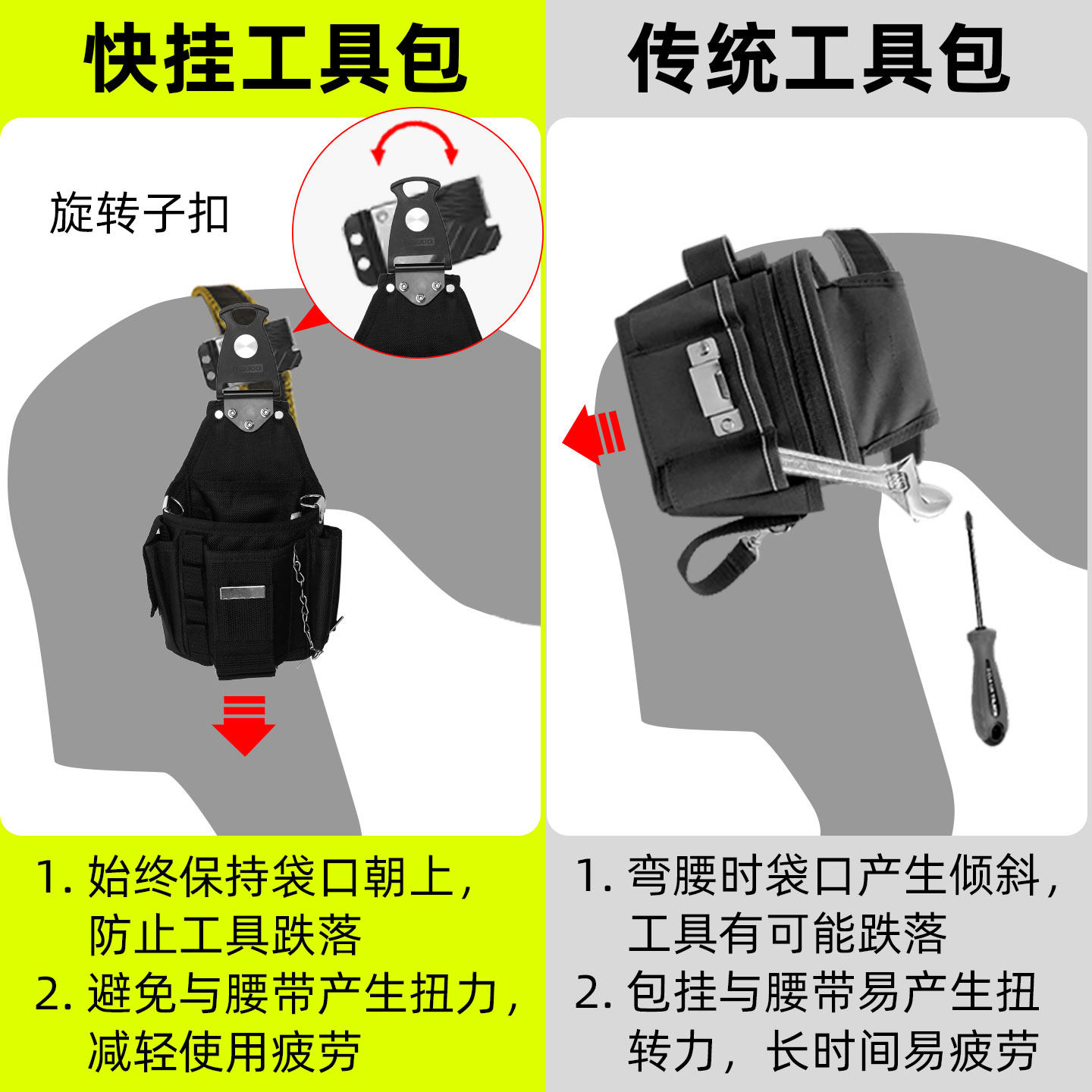 快挂工具包

旋转子扣

1. 始终保持袋口朝上，防止工具跌落
2. 避免与腰带产生扭力，减轻使用疲劳

传统工具包

1. 弯腰时袋口产生倾斜，工具有可能跌落
2. 包挂与腰带易产生扭转力，长时间易疲劳