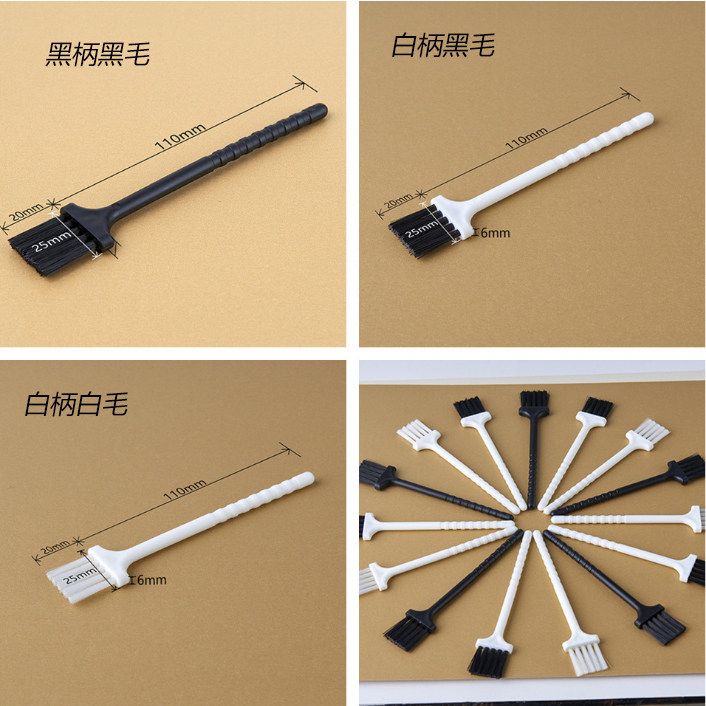 黑柄黑毛

110mm

20mm

25mm

白柄黑毛

110mm

20mm

25mm

6mm

白柄白毛

110mm

20mm

25mm

6mm