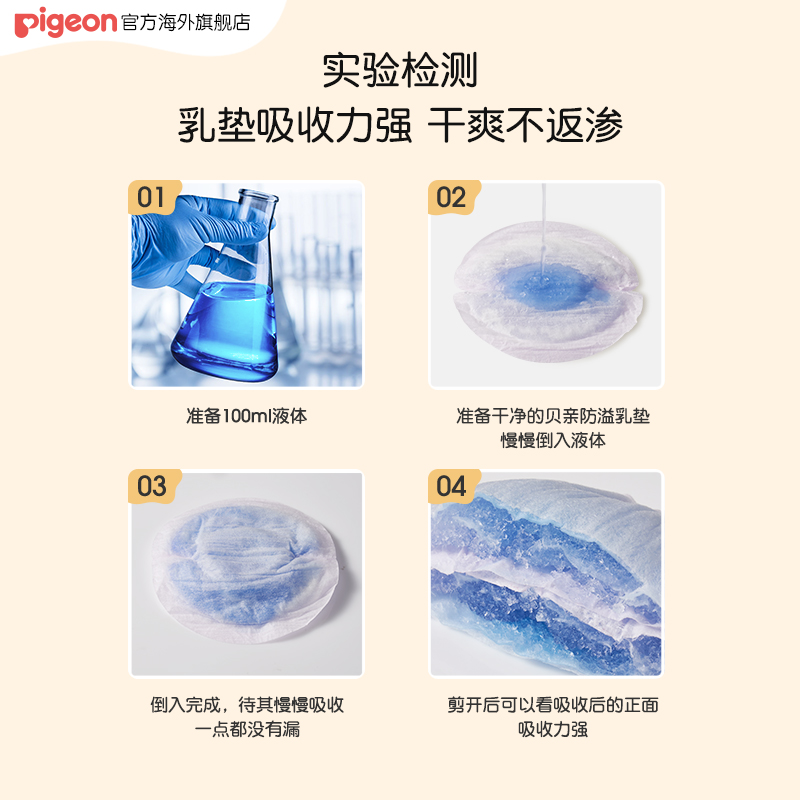 pigeon 官方海外旗舰店

实验检测
乳垫吸收力强 干爽不返渗

01

准备100ml液体

02

准备干净的贝亲防溢乳垫
慢慢倒入液体

03

倒入完成，待其慢慢吸收
一点都没有漏

04

剪开后可以看吸收后的正面
吸收力强