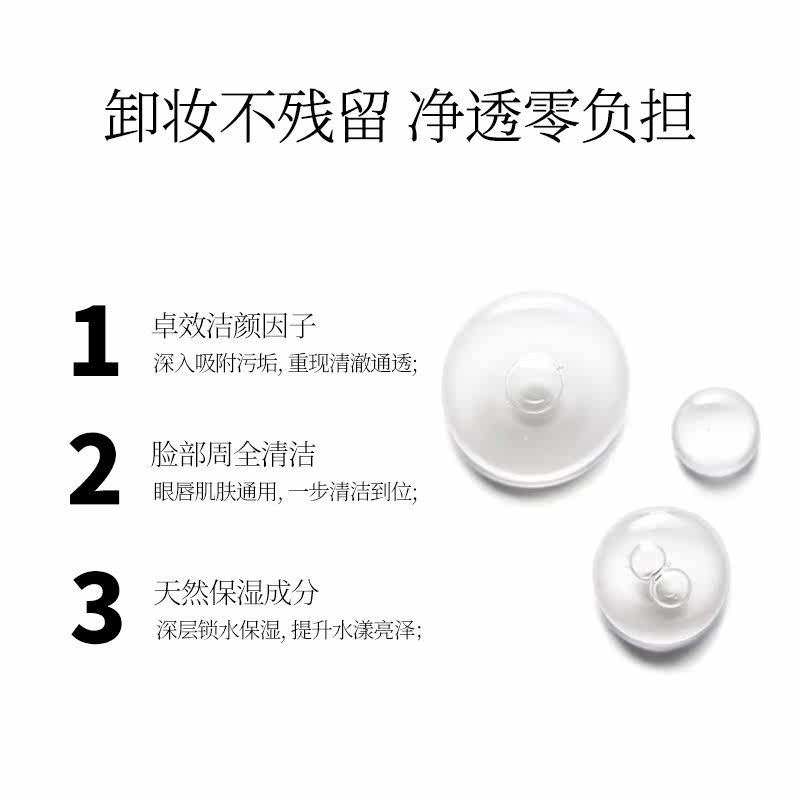 卸妆不残留 净透零负担

1
卓效洁颜因子
深入吸附污垢, 重现清澈通透;

2
脸部周全清洁
眼唇肌肤通用, 一步清洁到位;

3
天然保湿成分
深层锁水保湿, 提升水漾亮泽;