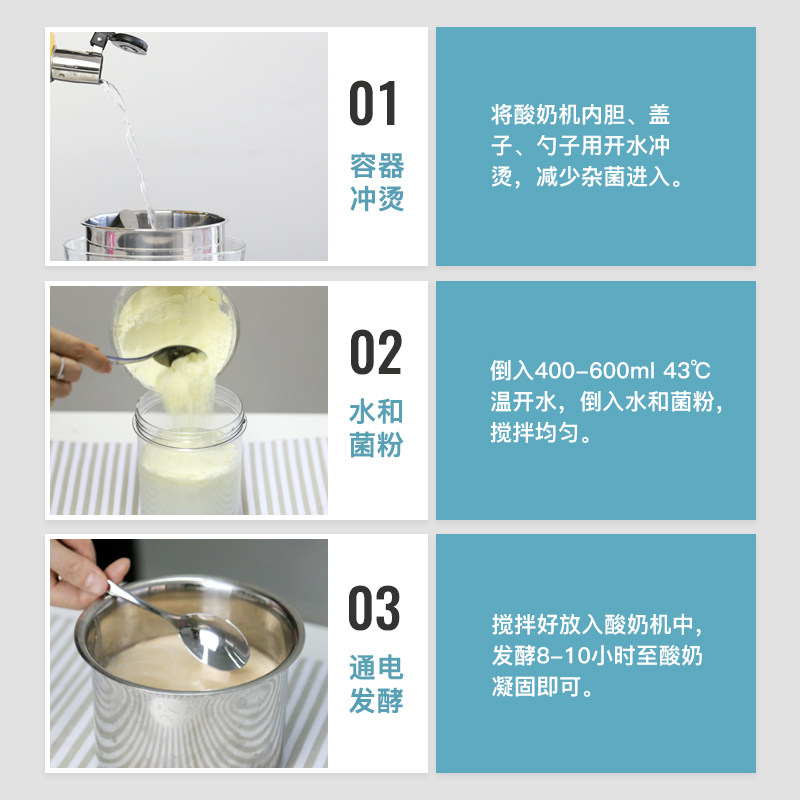 01
容器冲烫

将酸奶机内胆、盖子、勺子用开水冲烫，减少杂菌进入。

02
水和菌粉

倒入400-600ml 43℃温开水，倒入水和菌粉，搅拌均匀。

03
通电发酵

搅拌好放入酸奶机中，发酵8-10小时至酸奶凝固即可。