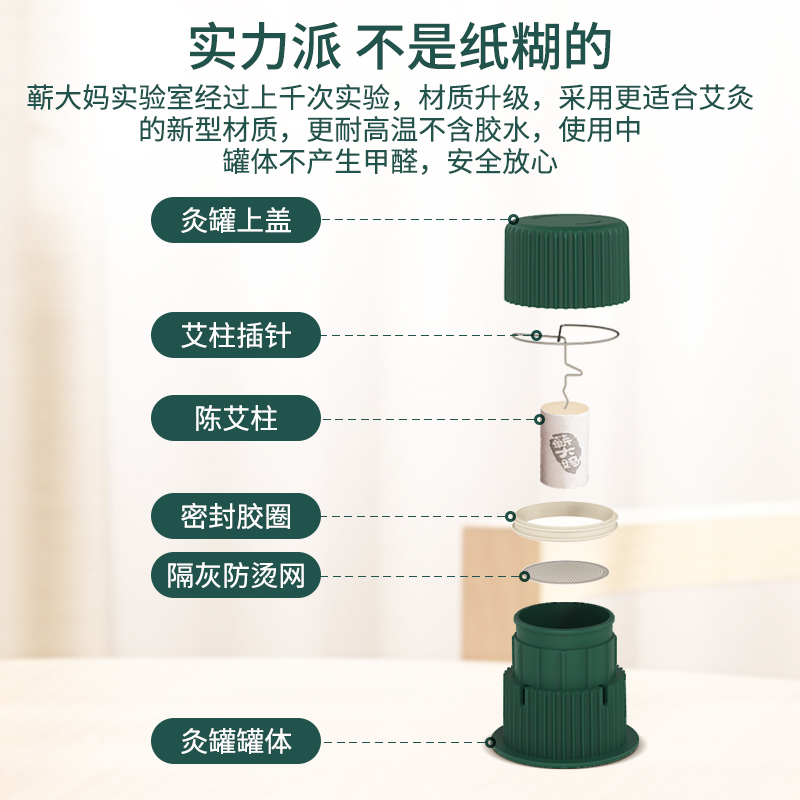 实力派 不是纸糊的

蕲大妈实验室经过上千次实验，材质升级，采用更适合艾灸的新型材质，更耐高温不含胶水，使用中罐体不产生甲醛，安全放心

灸罐上盖

艾柱插针

陈艾柱

蕲大妈

密封胶圈

隔灰防烫网

灸罐罐体