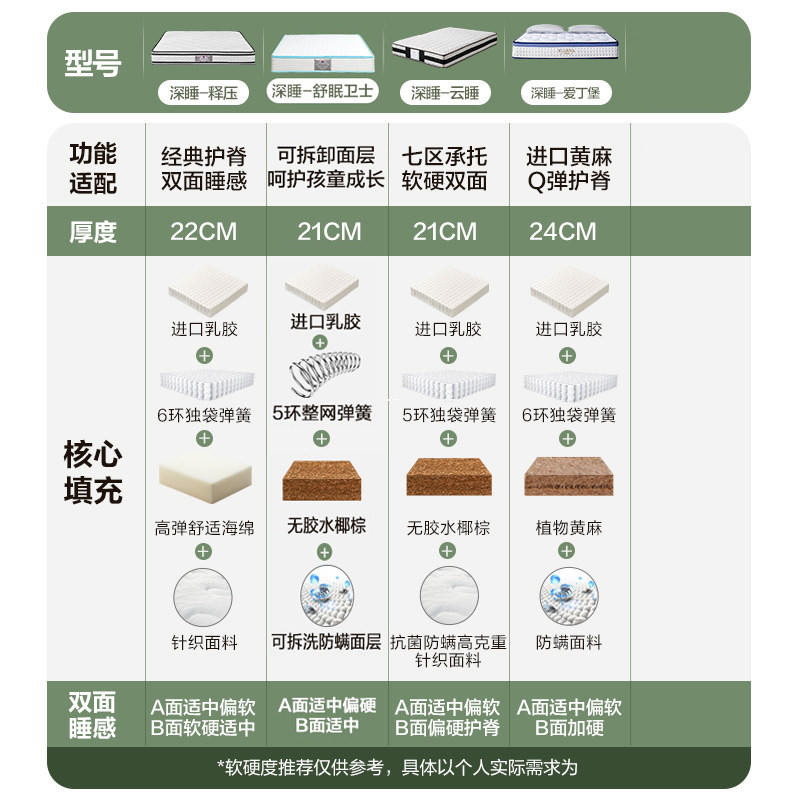 | 型号 | 深睡-释压 | 深睡-舒眠卫士 | 深睡-云睡 | 深睡-爱丁堡 |
|---|---|---|---|---|
| 功能适配 | 经典护脊 双面睡感 | 可拆卸面层 呵护孩童成长 | 七区承托 软硬双面 | 进口黄麻 Q弹护脊 |
| 厚度 | 22CM | 21CM | 21CM | 24CM |
| 核心填充 | 进口乳胶 + 6环独袋弹簧 + 高弹舒适海绵 + 针织面料 | 进口乳胶 + 5环整网弹簧 + 无胶水椰棕 + 可拆洗防螨面层 | 进口乳胶 + 5环独袋弹簧 + 无胶水椰棕 + 抗菌防螨高克重针织面料 | 进口乳胶 + 6环独袋弹簧 + 植物黄麻 + 防螨面料 |
| 双面睡感 | A面适中偏软 B面软硬适中 | A面适中偏硬 B面适中 | A面适中偏软 B面偏硬护脊 | A面适中偏软 B面加硬 |

*软硬度推荐仅供参考，具体以个人实际需求为