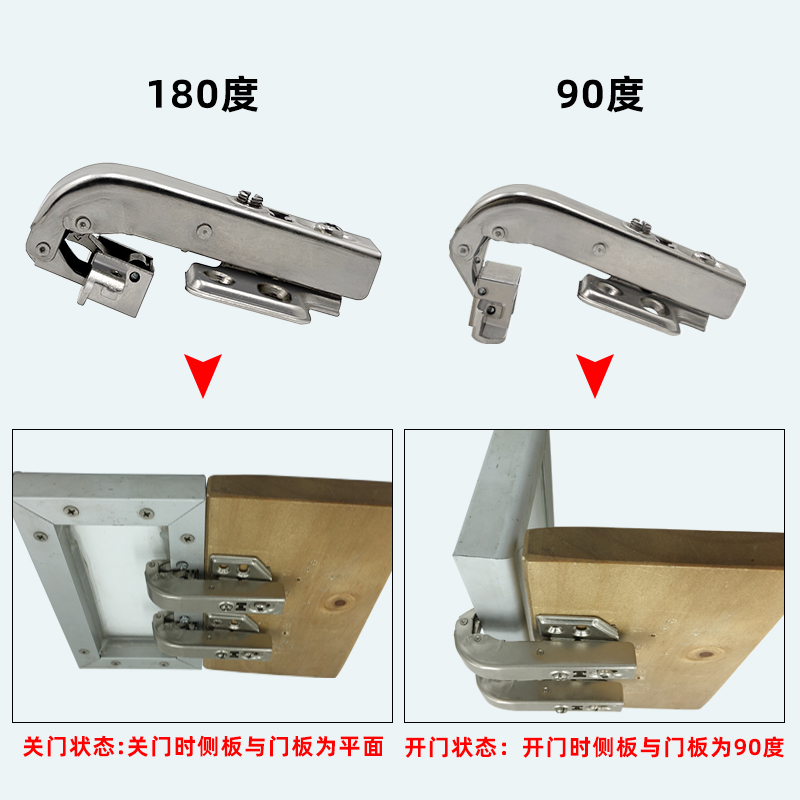 180度

90度

关门状态:关门时侧板与门板为平面

开门状态：开门时侧板与门板为90度