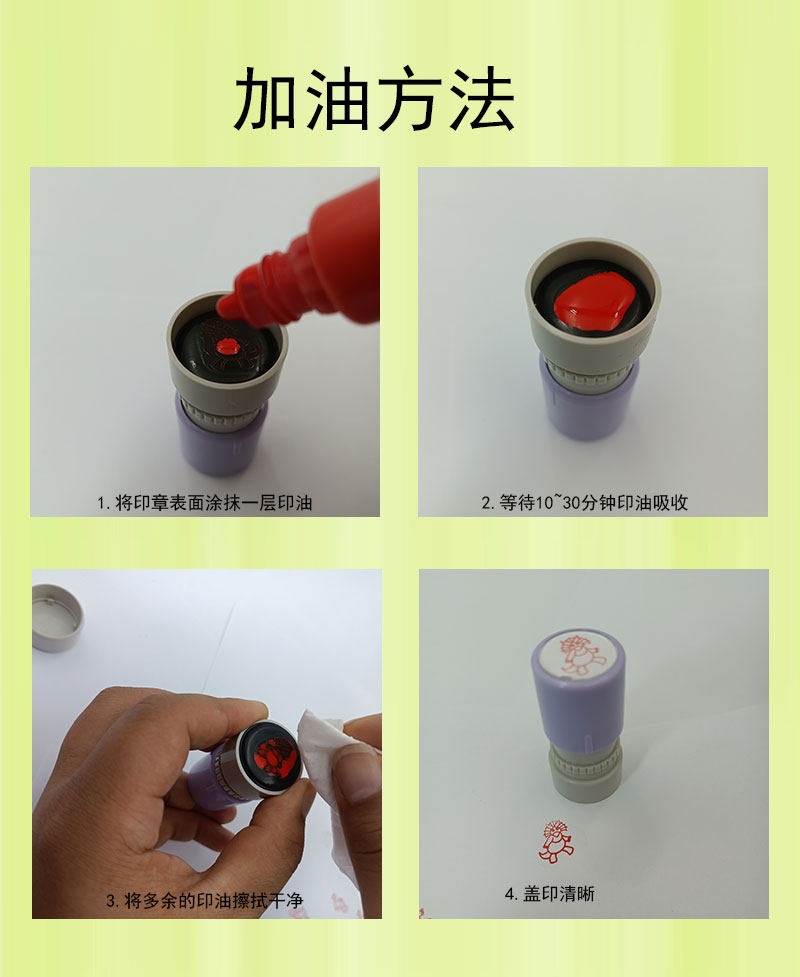 加油方法

1. 将印章表面涂抹一层印油

2. 等待10~30分钟印油吸收

3. 将多余的印油擦拭干净

4. 盖印清晰