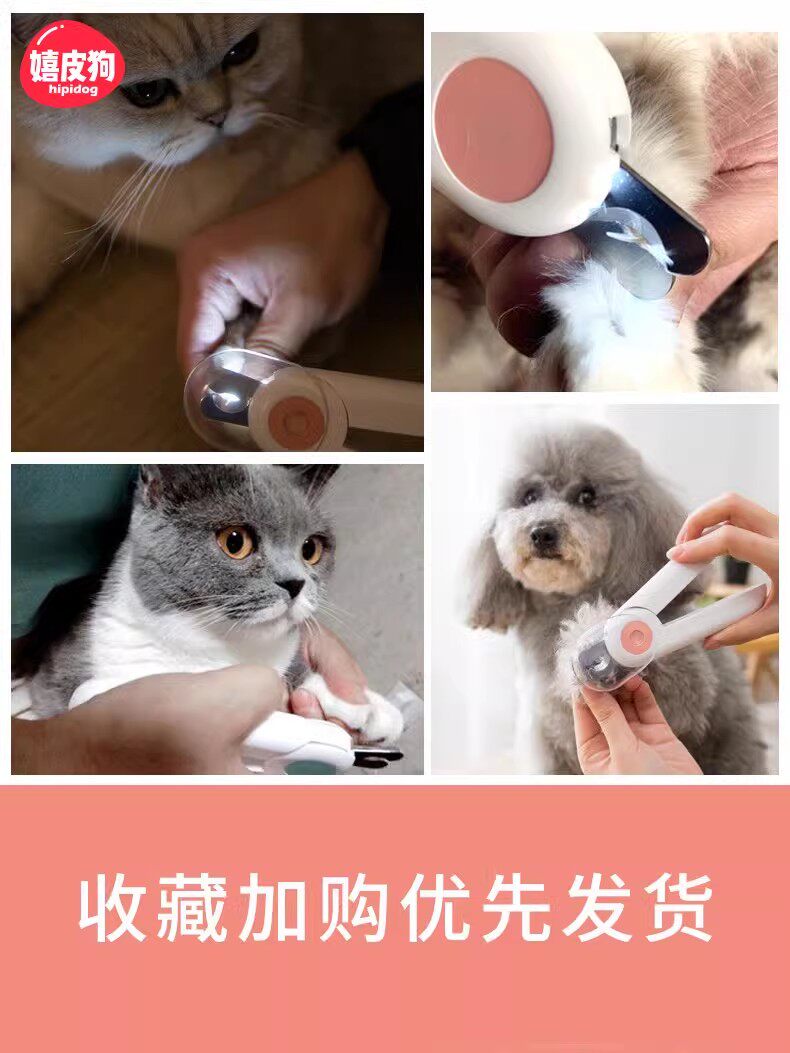 嬉皮狗
hipidog

收藏加购优先发货