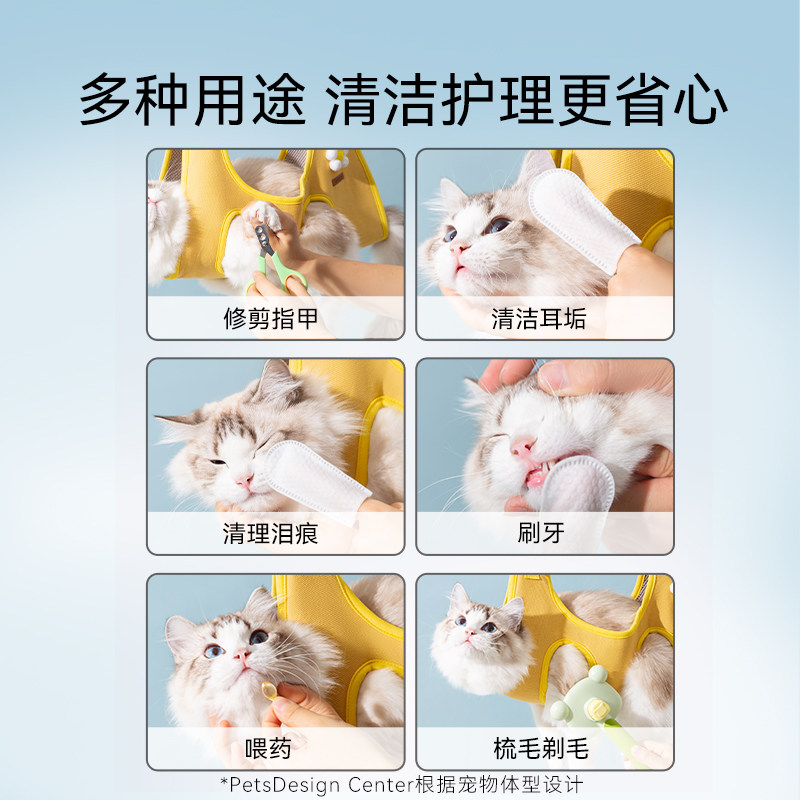 多种用途 清洁护理更省心

修剪指甲

清洁耳垢

清理泪痕

刷牙

喂药

梳毛剃毛

*PetsDesign Center根据宠物体型设计