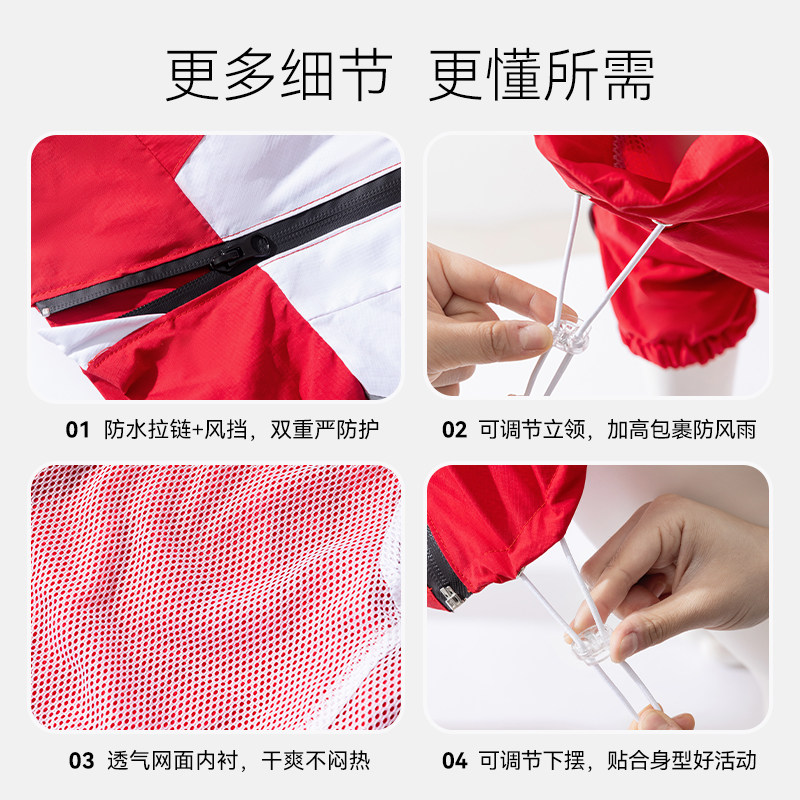 更多细节 更懂所需

01 防水拉链+风挡，双重严防护

02 可调节立领，加高包裹防风雨

03 透气网面内衬，干爽不闷热

04 可调节下摆，贴合身型好活动