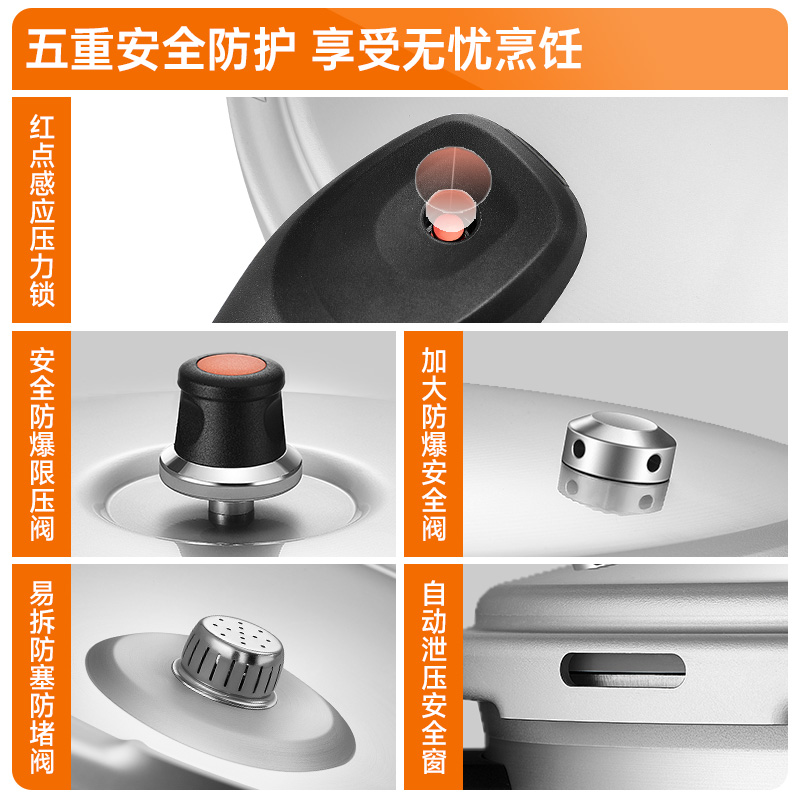 五重安全防护 享受无忧烹饪

红点感应压力锁

安全防爆限压阀

加大防爆安全阀

易拆防塞防堵阀

自动泄压安全窗