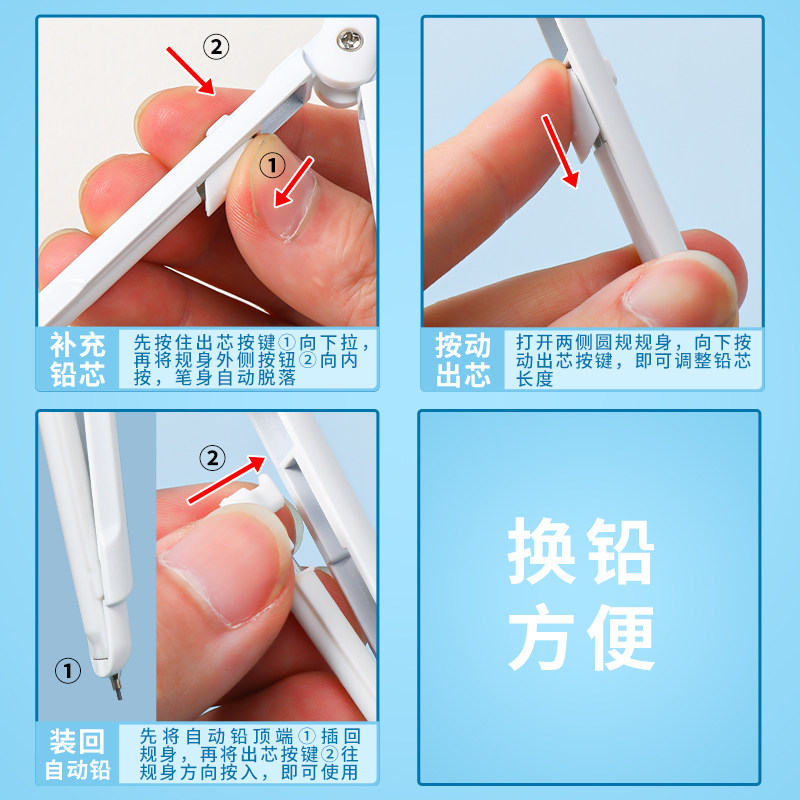 ②

①

补充铅芯

先按住出芯按键①向下拉，再将规身外侧按钮②向内按，笔身自动脱落

按动出芯

打开两侧圆规规身，向下按动出芯按键，即可调整铅芯长度

②

①

装回自动铅

先将自动铅顶端①插回规身，再将出芯按键②往规身方向按入，即可使用

换铅方便