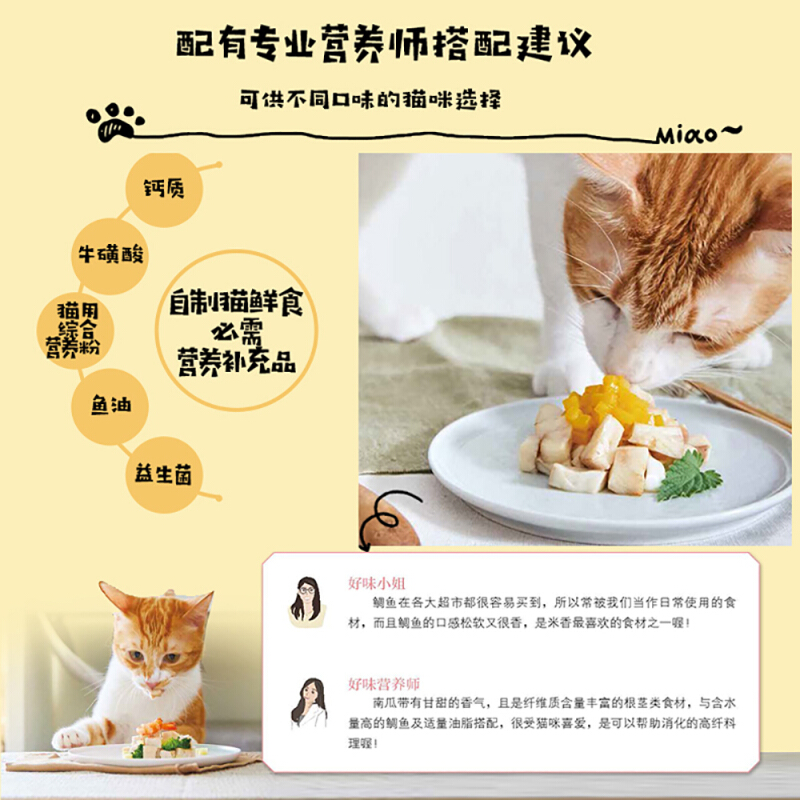 配有专业营养师搭配建议

可供不同口味的猫咪选择

Miao~

钙质

牛磺酸

猫用综合营养粉

鱼油

益生菌

自制猫鲜食必需营养补充品

好味小姐
鲷鱼在各大超市都很容易买到，所以常被我们当作日常使用的食材，而且鲷鱼的口感松软又很香，是米香最喜欢的食材之一喔！

好味营养师
南瓜带有甘甜的香气，且是纤维质含量丰富的根茎类食材，与含水量高的鲷鱼及适量油脂搭配，很受猫咪喜爱，是可以帮助消化的高纤料理喔！