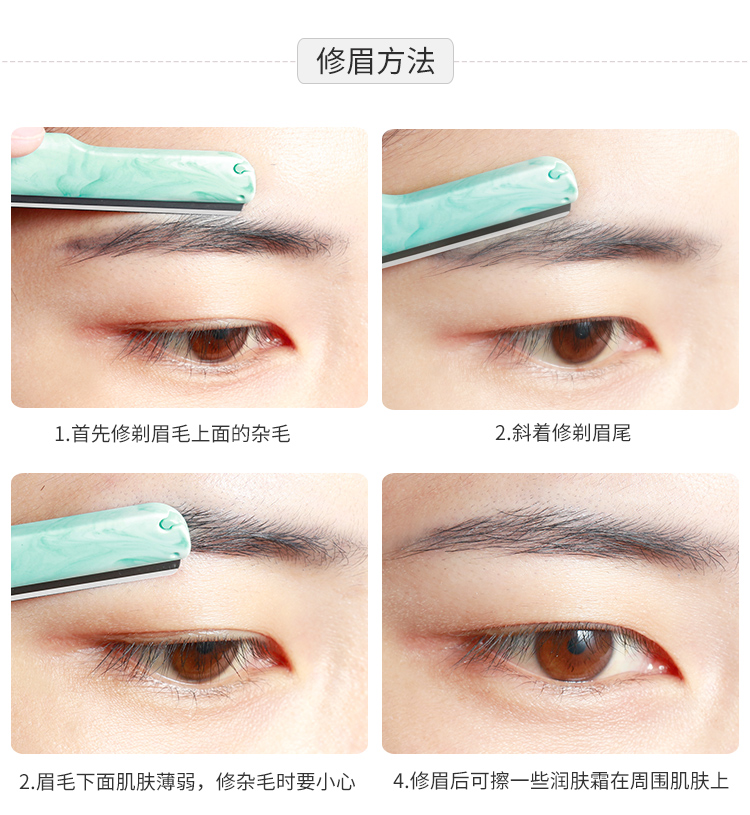 修眉方法

1.首先修剃眉毛上面的杂毛

2.斜着修剃眉尾

2.眉毛下面肌肤薄弱，修杂毛时要小心

4.修眉后可擦一些润肤霜在周围肌肤上