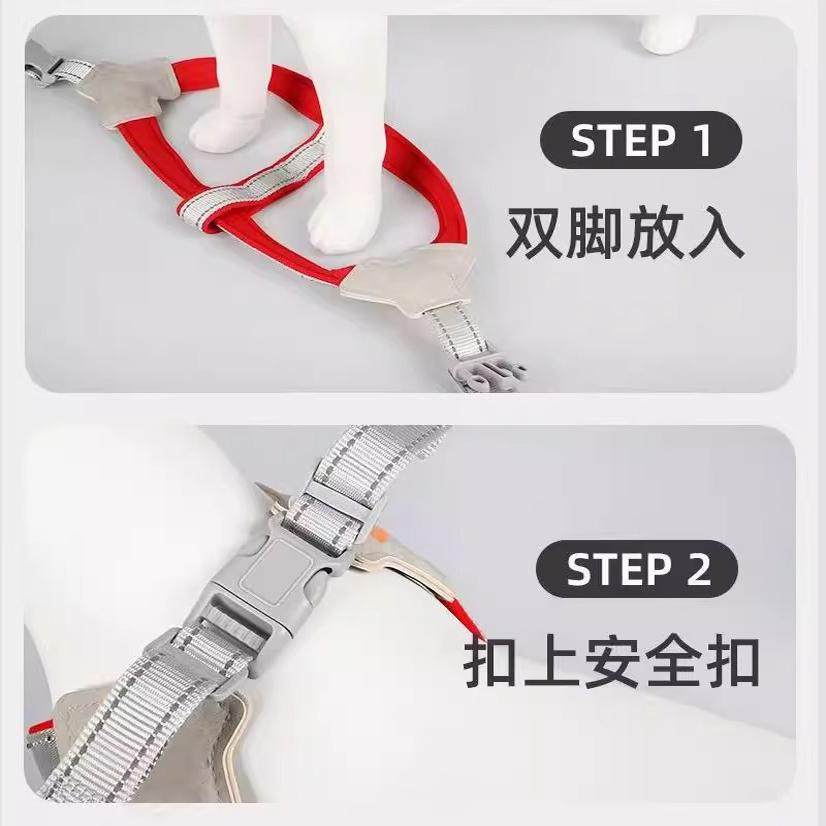 STEP 1
双脚放入

STEP 2
扣上安全扣