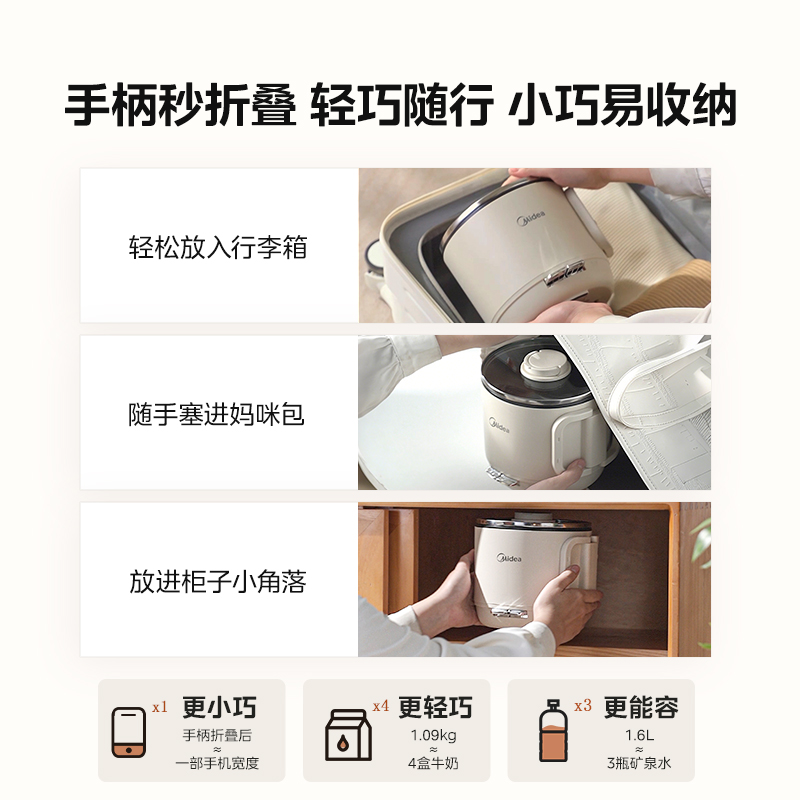 手柄秒折叠 轻巧随行 小巧易收纳

轻松放入行李箱

Midea

随手塞进妈咪包

Midea

放进柜子小角落

Midea

x1 更小巧
手柄折叠后
≈
一部手机宽度

x4 更轻巧
1.09kg
≈
4盒牛奶

x3 更能容
1.6L
≈
3瓶矿泉水