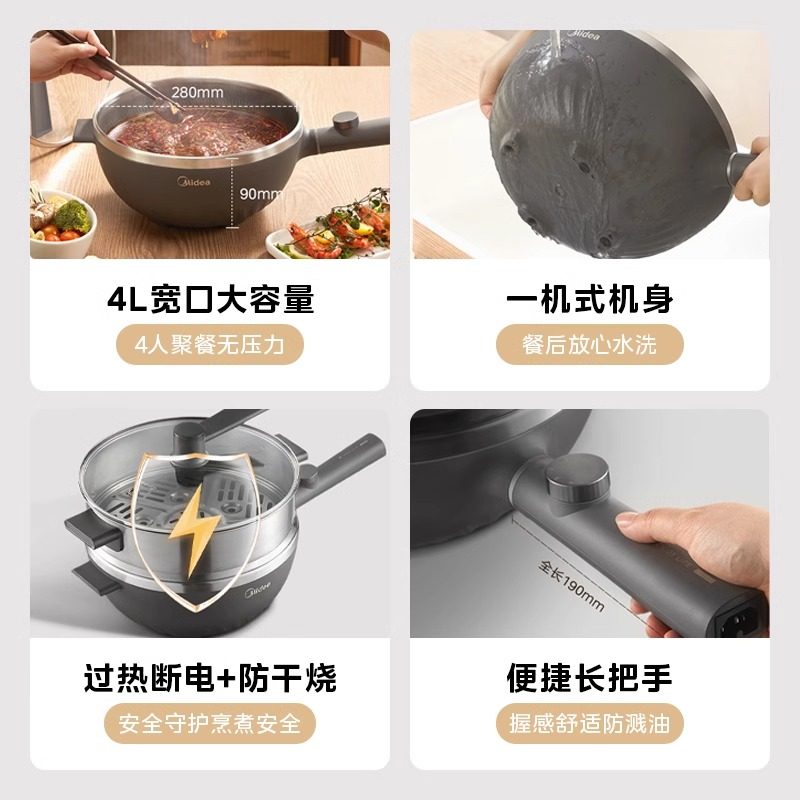 280mm

Midea

90mm

4L宽口大容量

4人聚餐无压力

Midea

一机式机身

餐后放心水洗

Midea

过热断电+防干烧

安全守护烹煮安全

全长190mm

便捷长把手

握感舒适防溅油