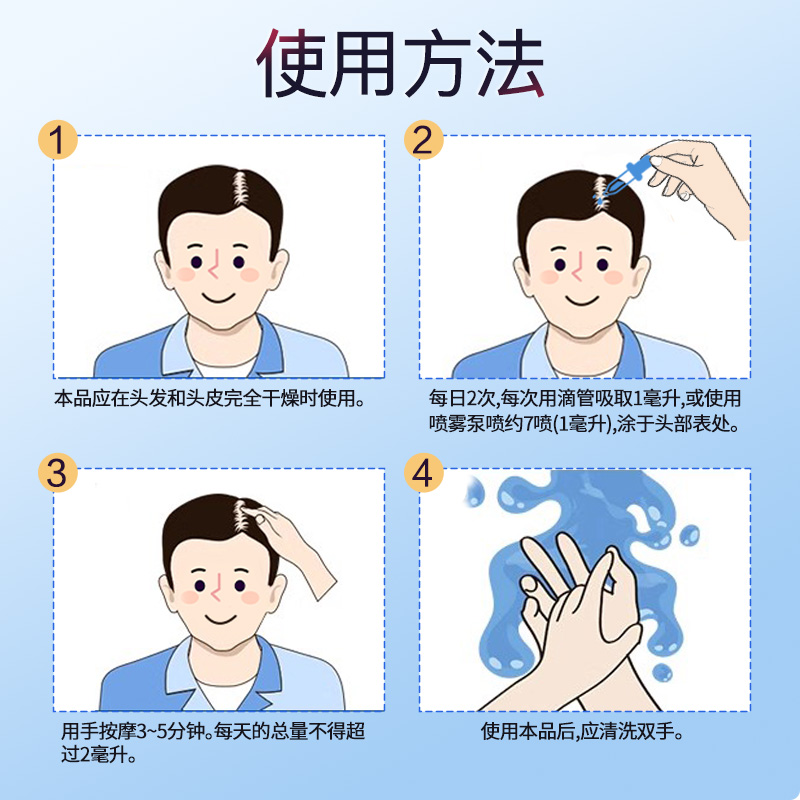 使用方法

1

本品应在头发和头皮完全干燥时使用。

2

每日2次,每次用滴管吸取1毫升,或使用喷雾泵喷约7喷(1毫升),涂于头部表处。

3

用手按摩3~5分钟。每天的总量不得超过2毫升。

4

使用本品后,应清洗双手。