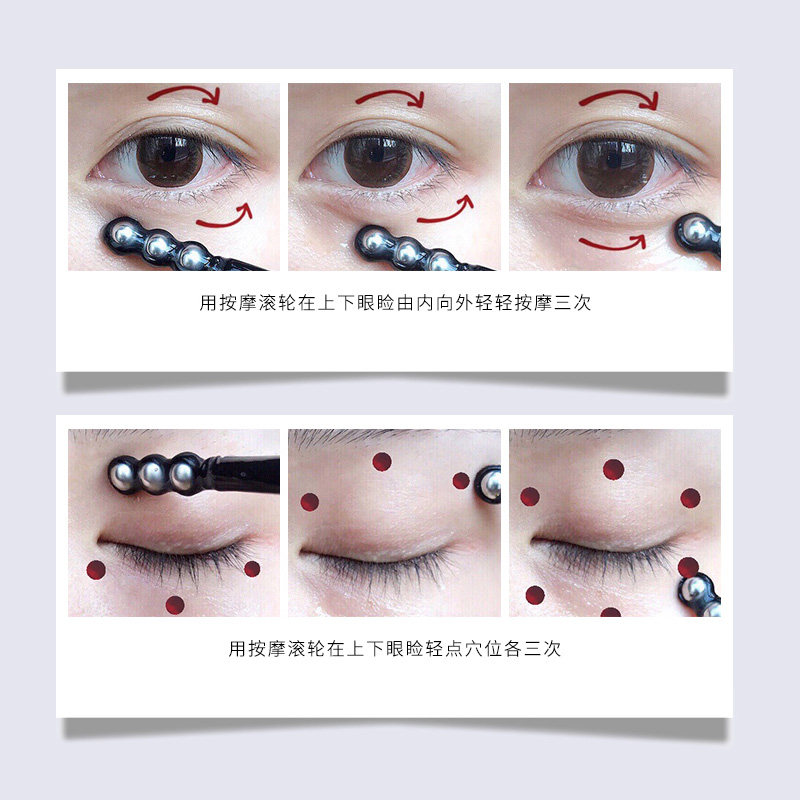 用按摩滚轮在上下眼睑由内向外轻轻按摩三次

用按摩滚轮在上下眼睑轻点穴位各三次