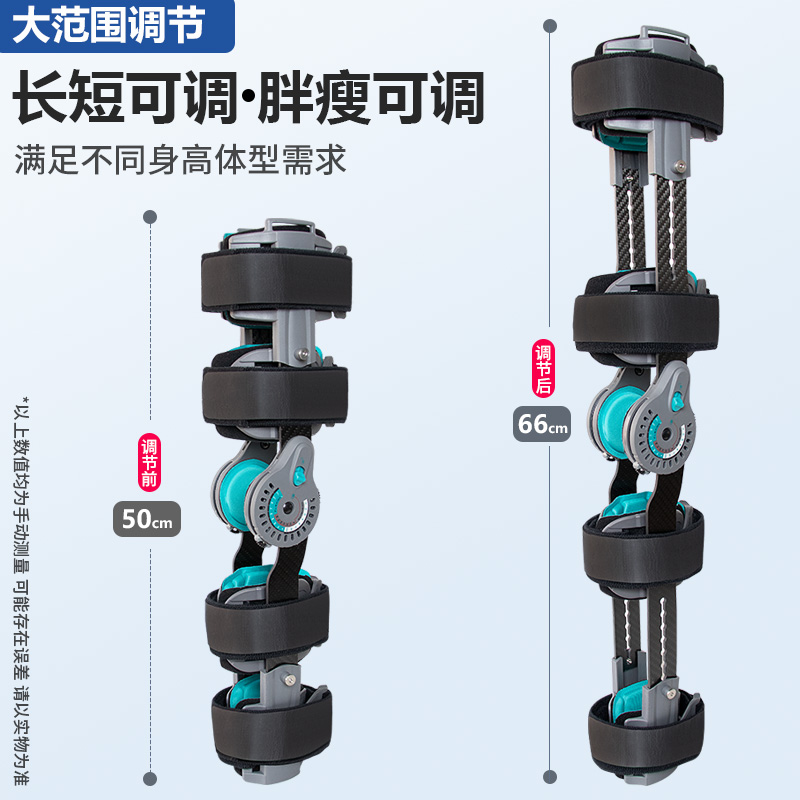 大范围调节

长短可调·胖瘦可调

满足不同身高体型需求

*以上数值均为手动测量 可能存在误差 请以实物为准

调节前

50cm

调节后

66cm