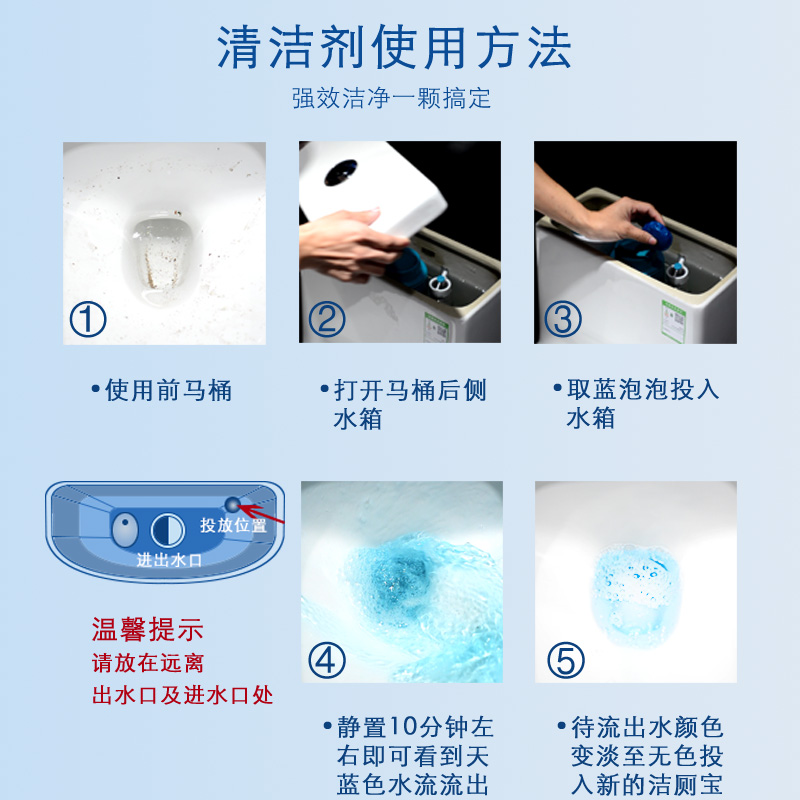 清洁剂使用方法

强效洁净一颗搞定

①

•使用前马桶

②

•打开马桶后侧水箱

③

•取蓝泡泡投入水箱

投放位置

进出水口

温馨提示

请放在远离出水口及进水口处

④

•静置10分钟左右即可看到天蓝色水流流出

⑤

•待流出水颜色变淡至无色投入新的洁厕宝