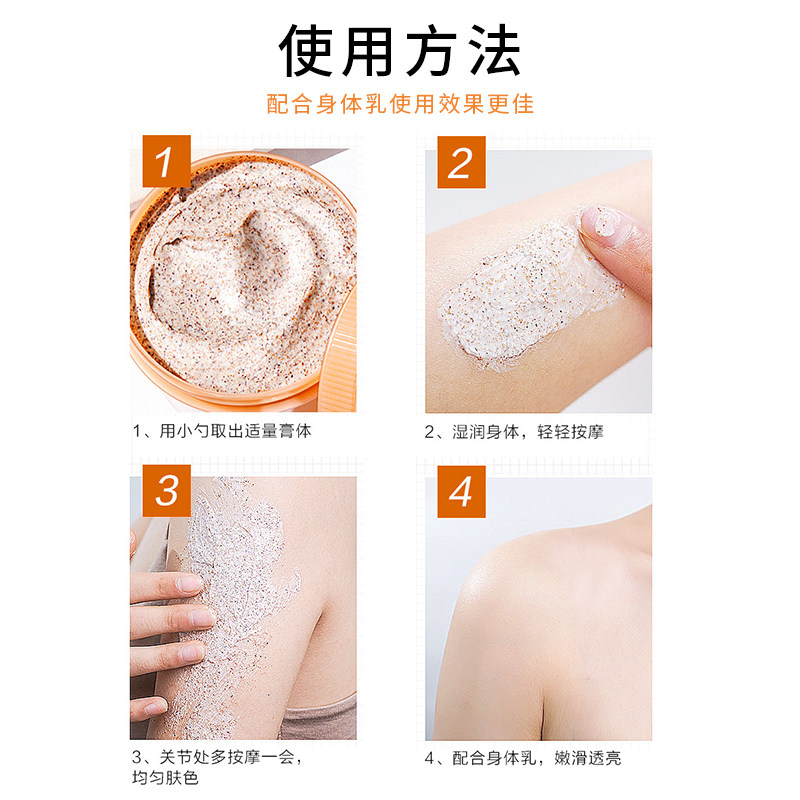 使用方法

配合身体乳使用效果更佳

1

1、用小勺取出适量膏体

2

2、湿润身体，轻轻按摩

3

3、关节处多按摩一会，均匀肤色

4

4、配合身体乳，嫩滑透亮