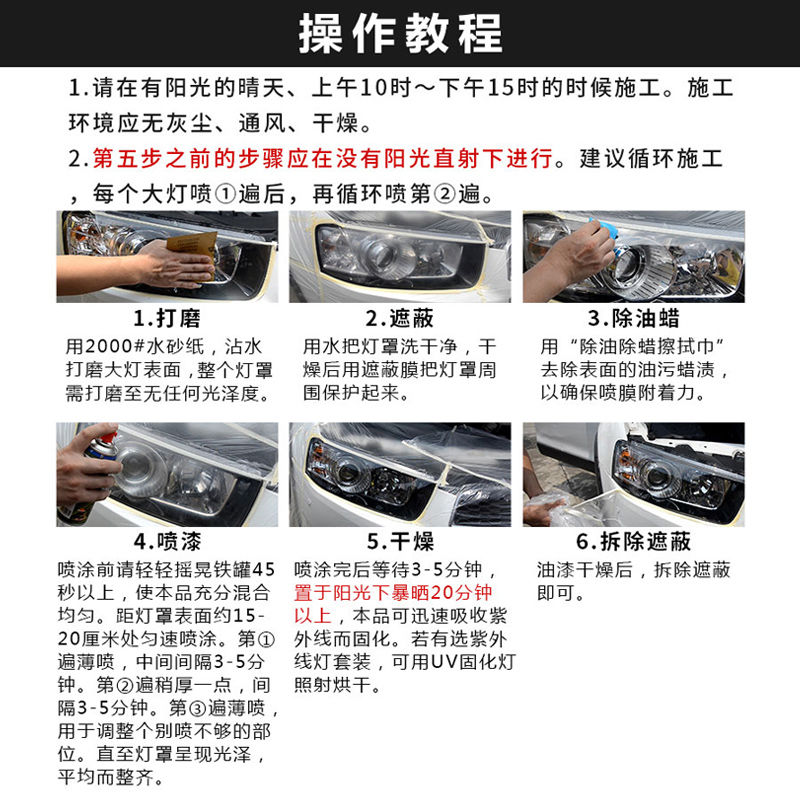 操作教程

1.请在有阳光的晴天、上午10时～下午15时的时候施工。施工环境应无灰尘、通风、干燥。

2.第五步之前的步骤应在没有阳光直射下进行。建议循环施工，每个大灯喷①遍后，再循环喷第②遍。

1.打磨
用2000#水砂纸，沾水打磨大灯表面，整个灯罩需打磨至无任何光泽度。

2.遮蔽
用水把灯罩洗干净，干燥后用遮蔽膜把灯罩周围保护起来。

3.除油蜡
用“除油除蜡擦拭巾”去除表面的油污蜡渍，以确保喷膜附着力。

4.喷漆
喷涂前请轻轻摇晃铁罐45秒以上，使本品充分混合均匀。距灯罩表面约15-20厘米处匀速喷涂。第①遍薄喷，中间间隔3-5分钟。第②遍稍厚一点，间隔3-5分钟。第③遍薄喷，用于调整个别喷不够的部位。直至灯罩呈现光泽，平均而整齐。

5.干燥
喷涂完后等待3-5分钟，置于阳光下暴晒20分钟以上，本品可迅速吸收紫外线而固化。若有选紫外线灯套装，可用UV固化灯照射烘干。

6.拆除遮蔽
油漆干燥后，拆除遮蔽即可。