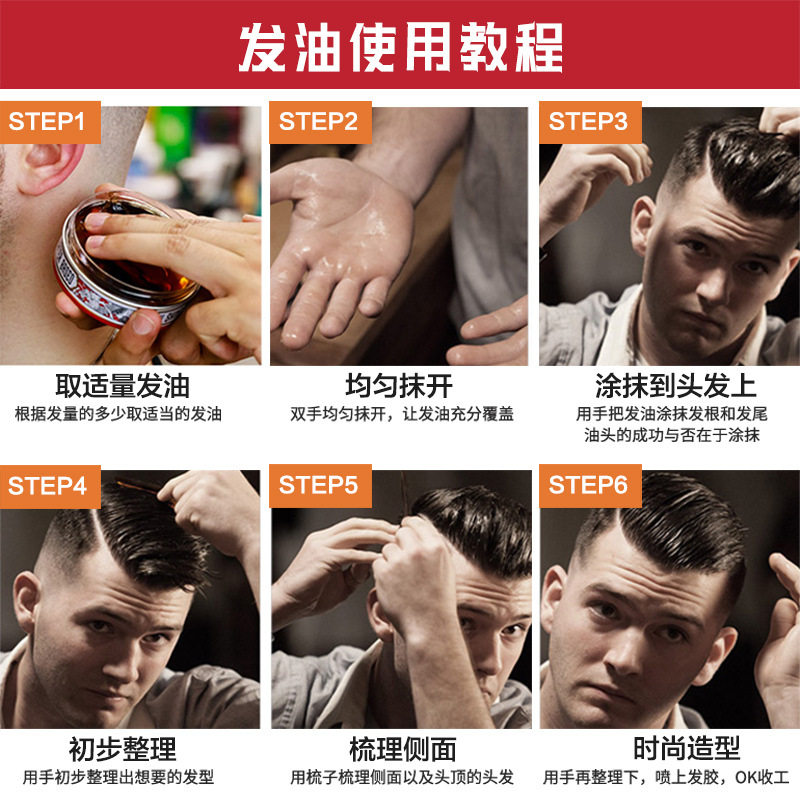 发油使用教程

STEP1

取适量发油

根据发量的多少取适当的发油

STEP2

均匀抹开

双手均匀抹开，让发油充分覆盖

STEP3

涂抹到头发上

用手把发油涂抹发根和发尾
油头的成功与否在于涂抹

STEP4

初步整理

用手初步整理出想要的发型

STEP5

梳理侧面

用梳子梳理侧面以及头顶的头发

STEP6

时尚造型

用手再整理下，喷上发胶，OK收工