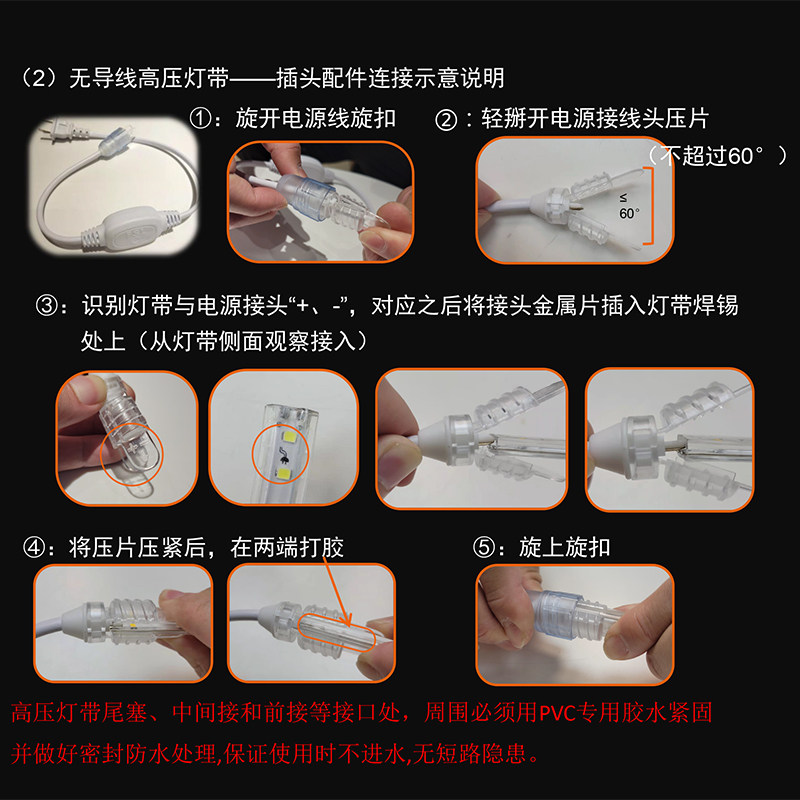 （2）无导线高压灯带——插头配件连接示意说明

①：旋开电源线旋扣

②：轻掰开电源接线头压片（不超过60°）

≤ 60°

③：识别灯带与电源接头“+、-”，对应之后将接头金属片插入灯带焊锡处上（从灯带侧面观察接入）

④：将压片压紧后，在两端打胶

⑤：旋上旋扣

高压灯带尾塞、中间接和前接等接口处，周围必须用PVC专用胶水紧固并做好密封防水处理,保证使用时不进水,无短路隐患。