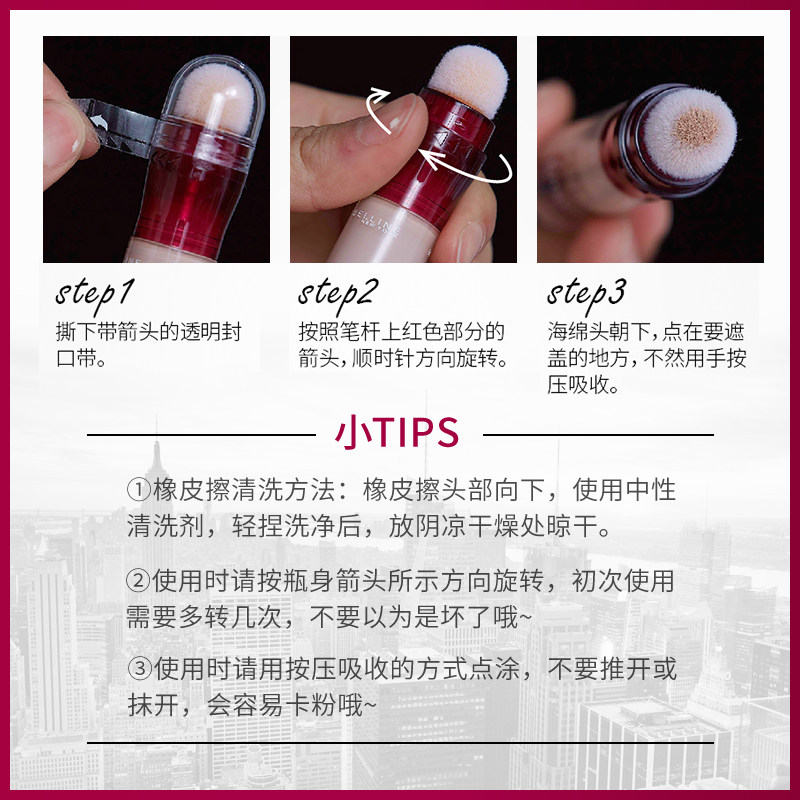 step1
撕下带箭头的透明封口带。

step2
按照笔杆上红色部分的箭头，顺时针方向旋转。

step3
海绵头朝下，点在要遮盖的地方，不然用手按压吸收。

小TIPS

①橡皮擦清洗方法：橡皮擦头部向下，使用中性清洗剂，轻捏洗净后，放阴凉干燥处晾干。

②使用时请按瓶身箭头所示方向旋转，初次使用需要多转几次，不要以为是坏了哦~

③使用时请用按压吸收的方式点涂，不要推开或抹开，会容易卡粉哦~