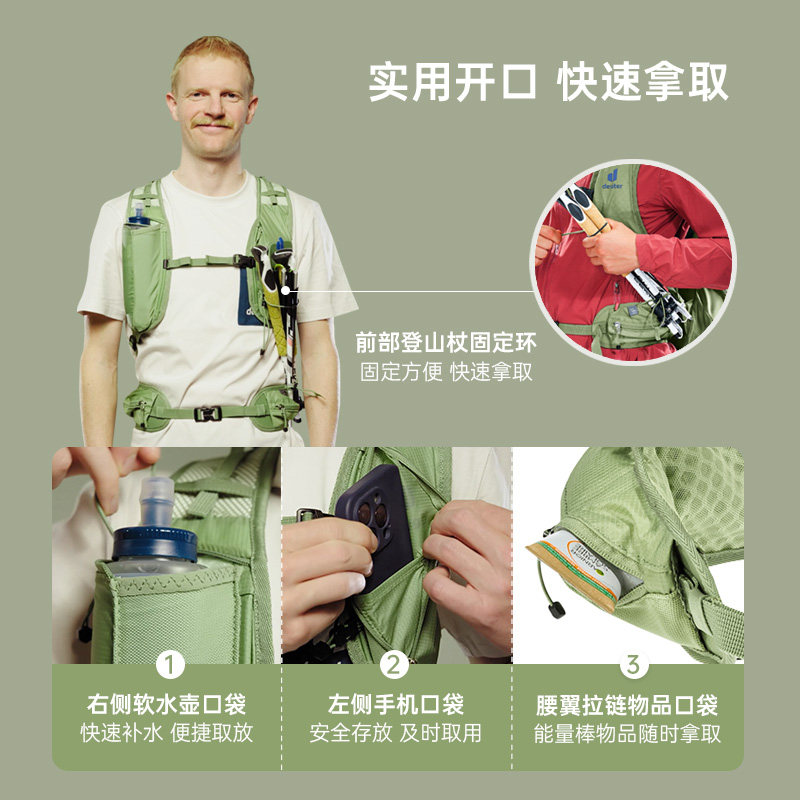 实用开口 快速拿取

deuter

前部登山杖固定环
固定方便 快速拿取

1
右侧软水壶口袋
快速补水 便捷取放

2
左侧手机口袋
安全存放 及时取用

3
腰翼拉链物品口袋
能量棒物品随时拿取