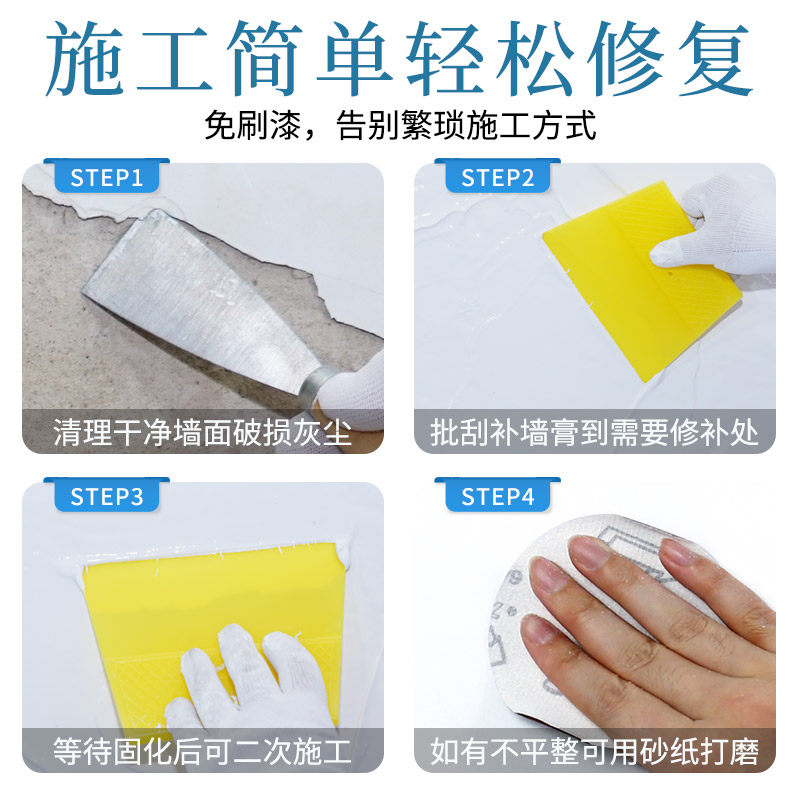 施工简单轻松修复

免刷漆，告别繁琐施工方式

STEP1
清理干净墙面破损灰尘

STEP2
批刮补墙膏到需要修补处

STEP3
等待固化后可二次施工

STEP4
如有不平整可用砂纸打磨