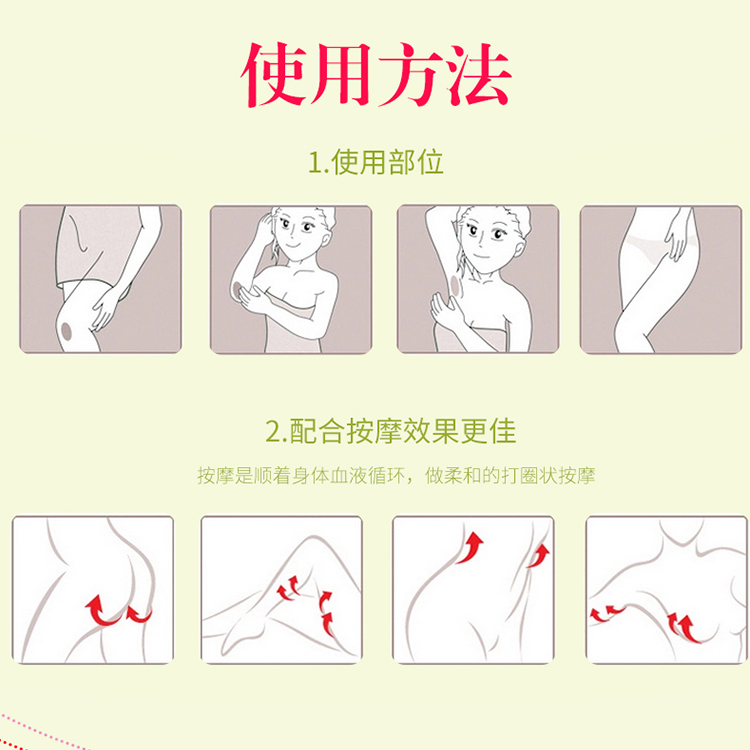 使用方法

1.使用部位

2.配合按摩效果更佳

按摩是顺着身体血液循环，做柔和的打圈状按摩