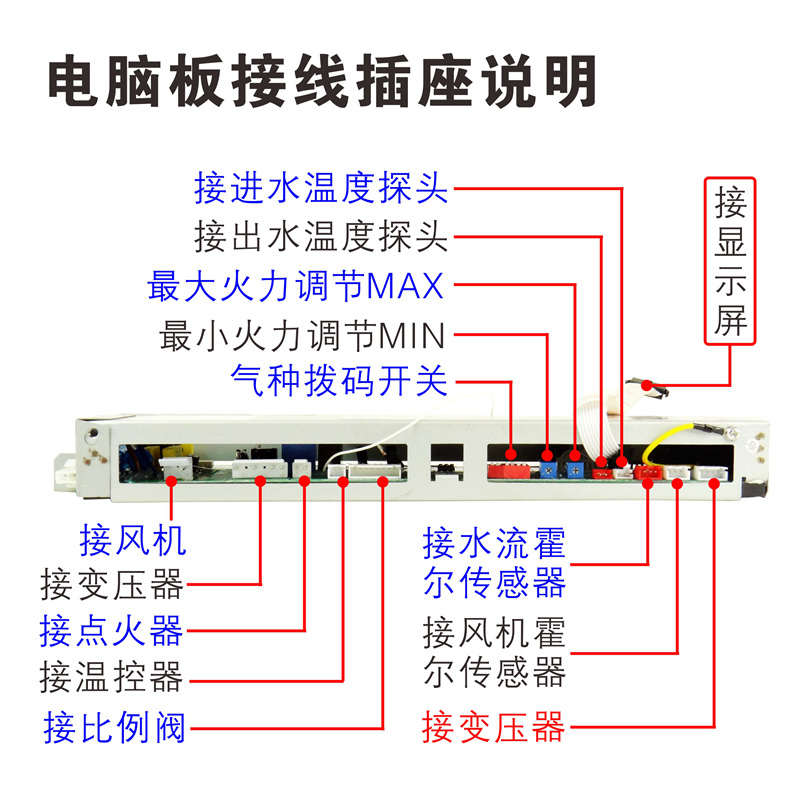 电脑板接线插座说明

接进水温度探头
接出水温度探头
最大火力调节MAX
最小火力调节MIN
气种拨码开关

接显示屏

接风机
接变压器
接点火器
接温控器
接比例阀

接水流霍尔传感器
接风机霍尔传感器
接变压器