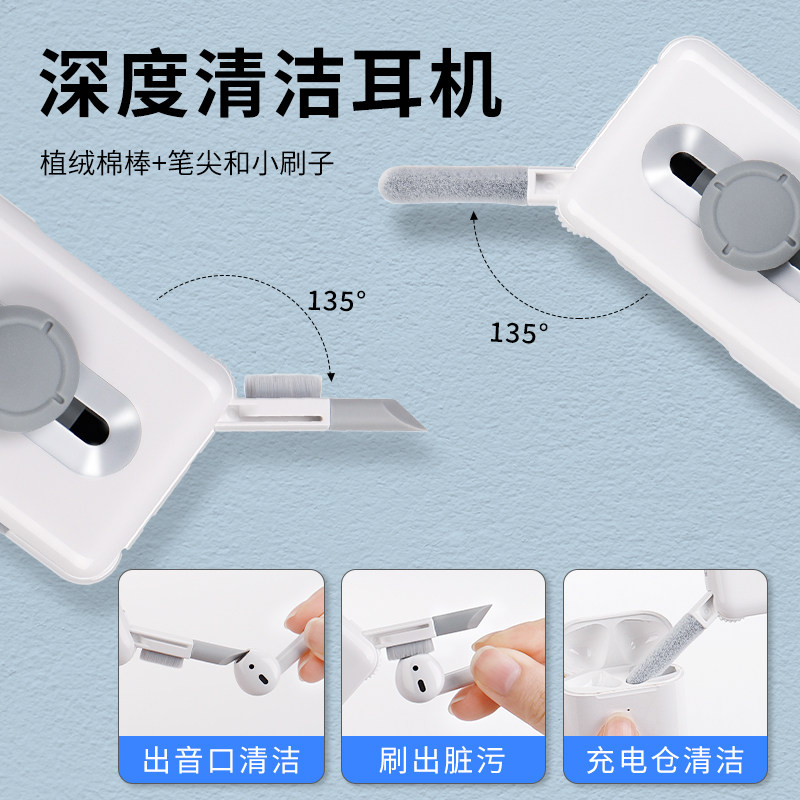 深度清洁耳机

植绒棉棒+笔尖和小刷子

135°

135°

出音口清洁

刷出脏污

充电仓清洁