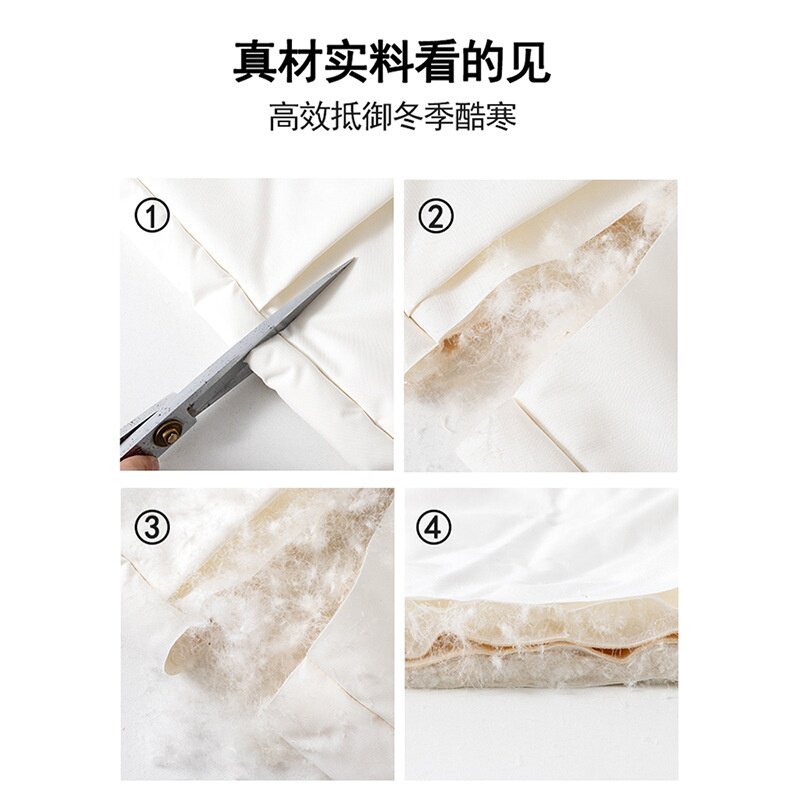 真材实料看的见
高效抵御冬季酷寒

①

②

③

④