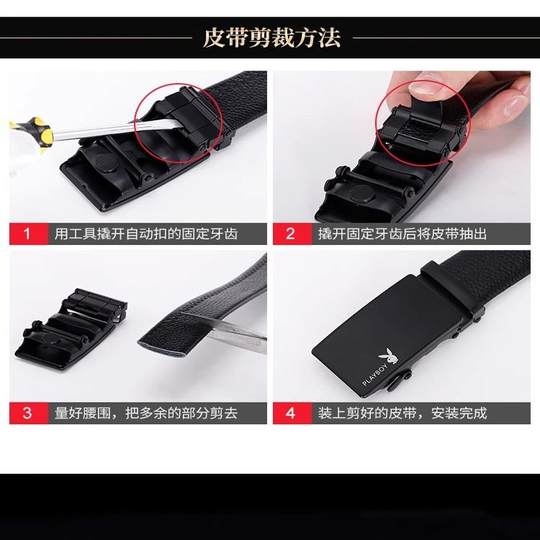 皮带剪裁方法

1 用工具撬开自动扣的固定牙齿

2 撬开固定牙齿后将皮带抽出

3 量好腰围，把多余的部分剪去

PLAYBOY

4 装上剪好的皮带，安装完成