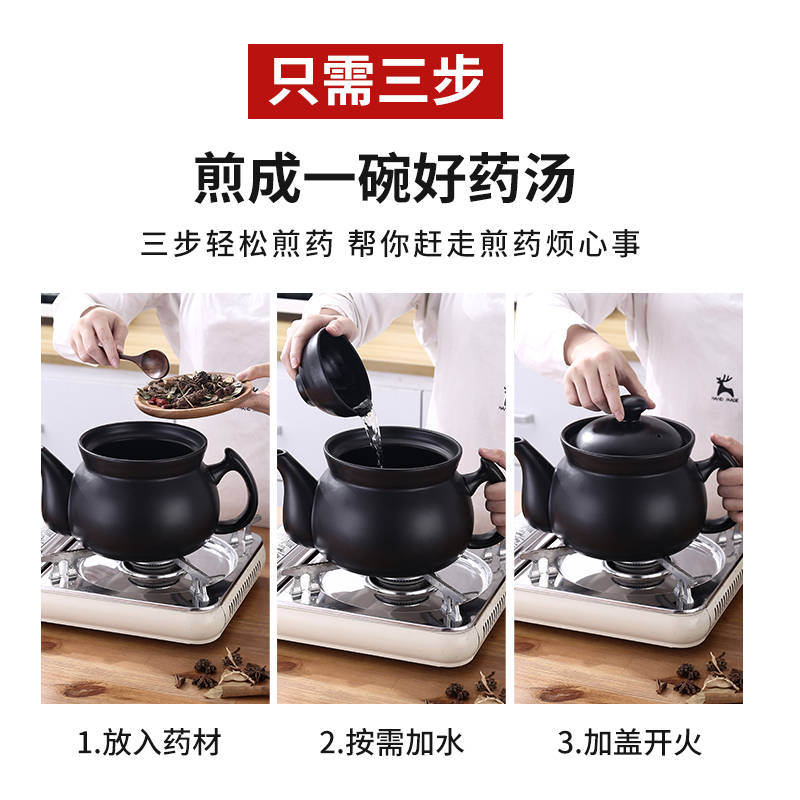 只需三步

煎成一碗好药汤

三步轻松煎药 帮你赶走煎药烦心事

HAND MADE

1.放入药材

2.按需加水

3.加盖开火